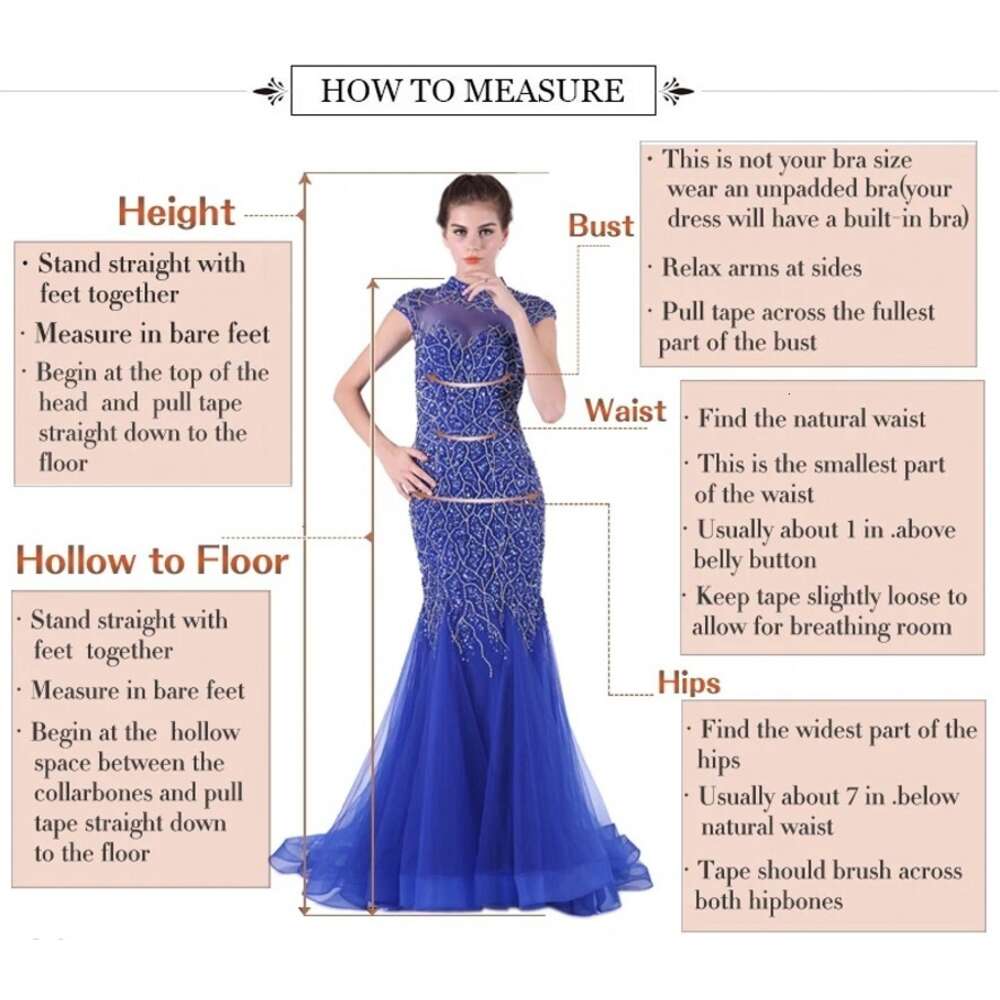 HOW TO MEASURE

Height

· Stand straight with feet together

· Measure in bare feet

· Begin at the top of the head and pull tape straight down to the floor

Hollow to Floor

· Stand straight with feet together

· Measure in bare feet

· Begin at the hollow space between the collarbones and pull tape straight down to the floor

Bust

· This is not your bra size wear an unpadded bra(your dress will have a built-in bra)

· Relax arms at sides

· Pull tape across the fullest part of the bust

Waist

· Find the natural waist

· This is the smallest part of the waist

· Usually about 1 in .above belly button

· Keep tape slightly loose to allow for breathing room

Hips

· Find the widest part of the hips

· Usually about 7 in .below natural waist

· Tape should brush across both hipbones