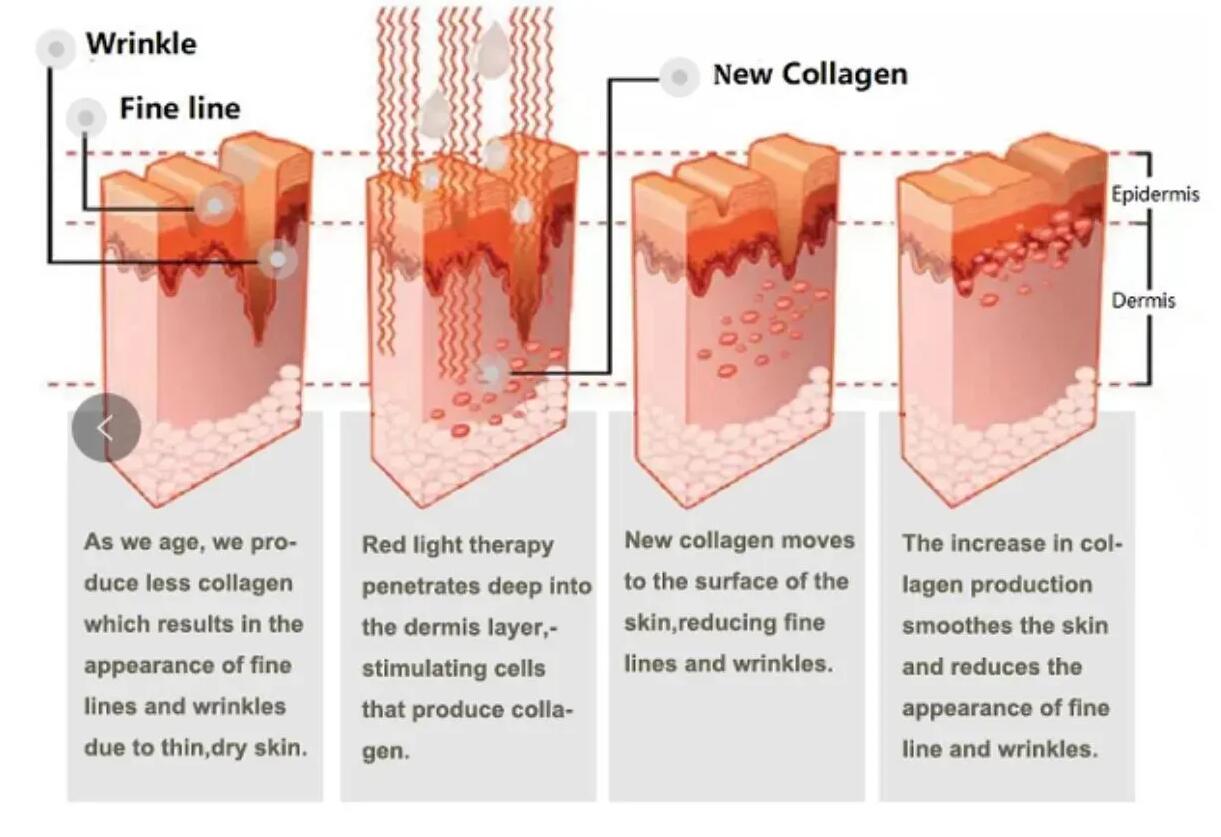 Wrinkle

Fine line

New Collagen

Epidermis

Dermis

As we age, we produce less collagen which results in the appearance of fine lines and wrinkles due to thin,dry skin.

Red light therapy penetrates deep into the dermis layer,-stimulating cells that produce collagen.

New collagen moves to the surface of the skin,reducing fine lines and wrinkles.

The increase in collagen production smoothes the skin and reduces the appearance of fine line and wrinkles.