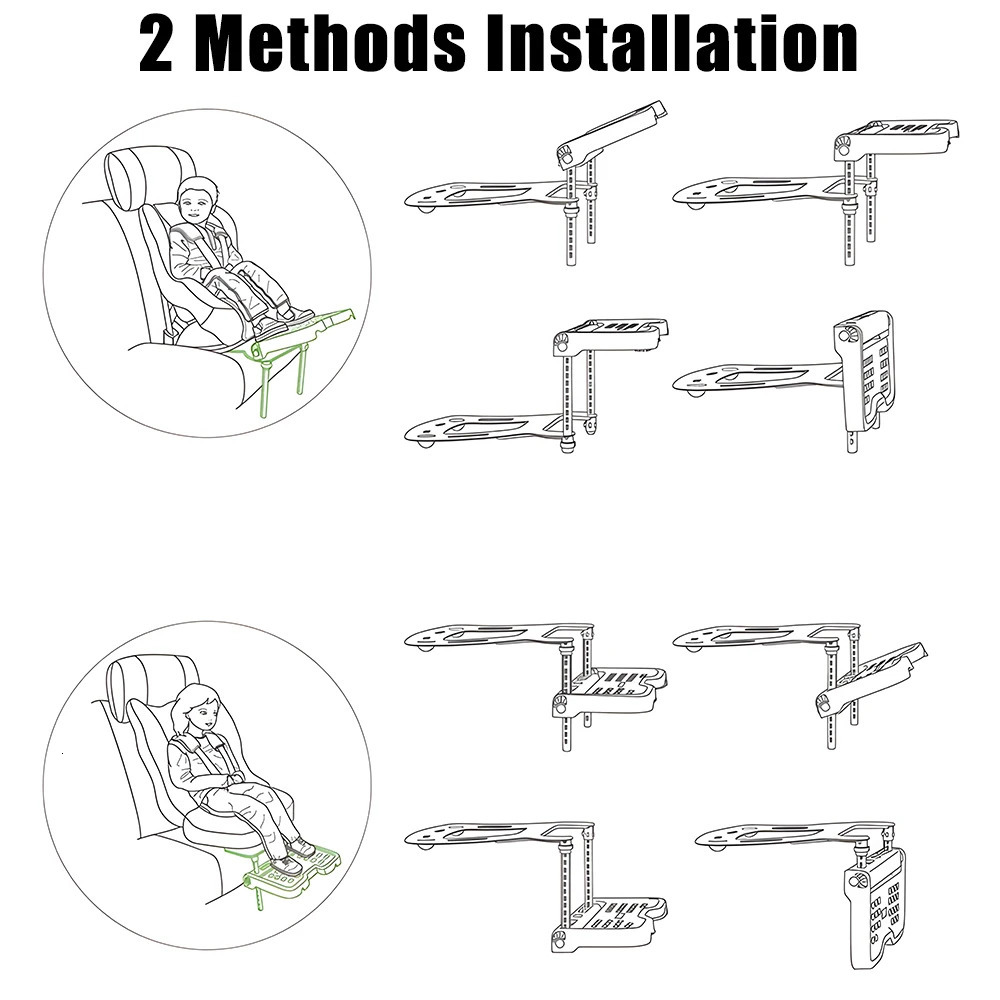 2 Methods Installation