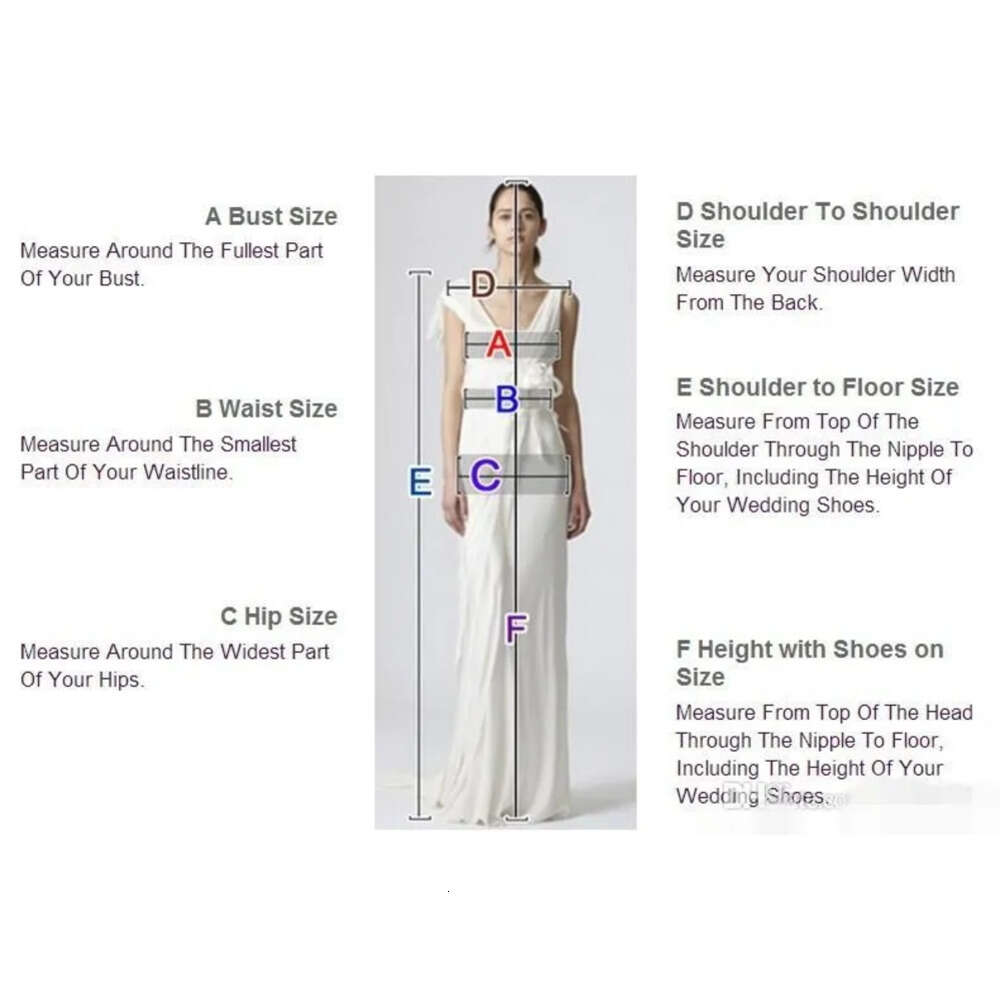 A Bust Size

Measure Around The Fullest Part Of Your Bust.

B Waist Size

Measure Around The Smallest Part Of Your Waistline.

C Hip Size

Measure Around The Widest Part Of Your Hips.

D

A

B

E

C

F

D Shoulder To Shoulder Size

Measure Your Shoulder Width From The Back.

E Shoulder to Floor Size

Measure From Top Of The Shoulder Through The Nipple To Floor, Including The Height Of Your Wedding Shoes.

F Height with Shoes on Size

Measure From Top Of The Head Through The Nipple To Floor, Including The Height Of Your Wedding Shoes.