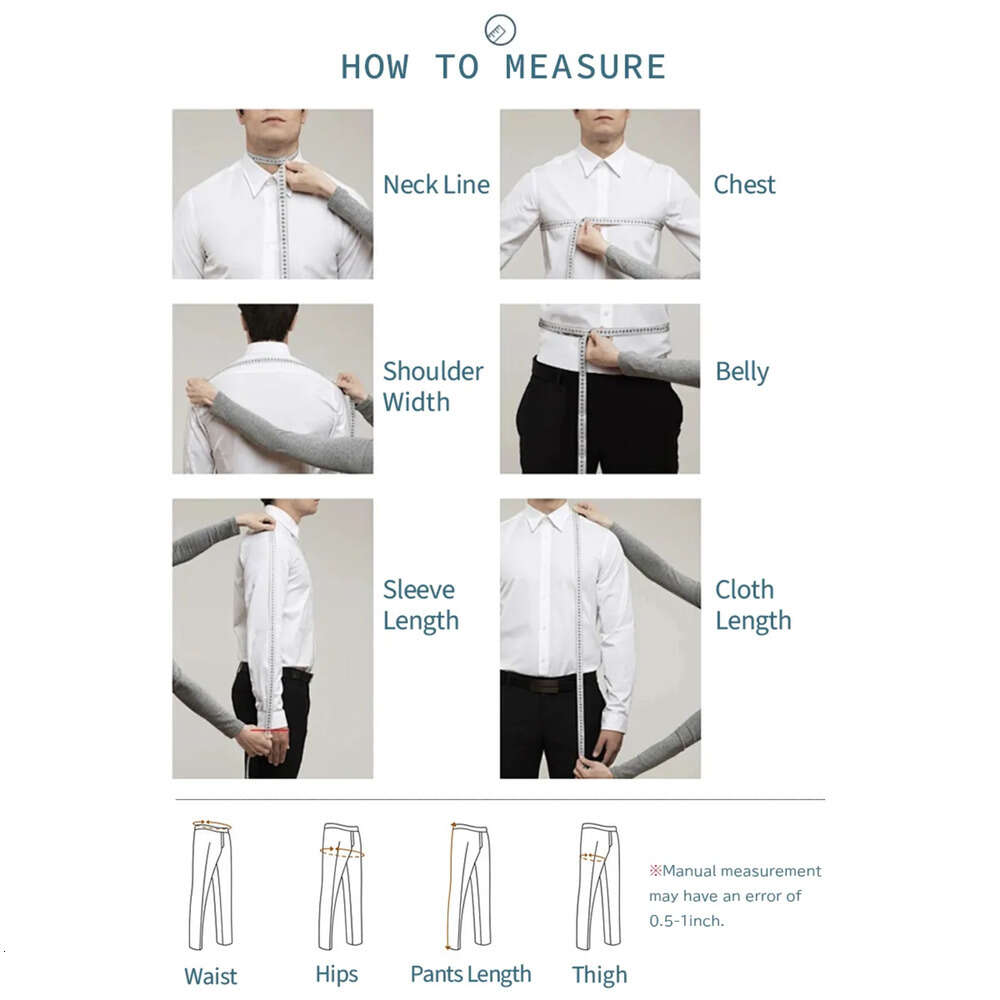 HOW TO MEASURE

Neck Line

Chest

Shoulder Width

Belly

Sleeve Length

Cloth Length

Waist

Hips

Pants Length

Thigh

※Manual measurement may have an error of 0.5-1inch.