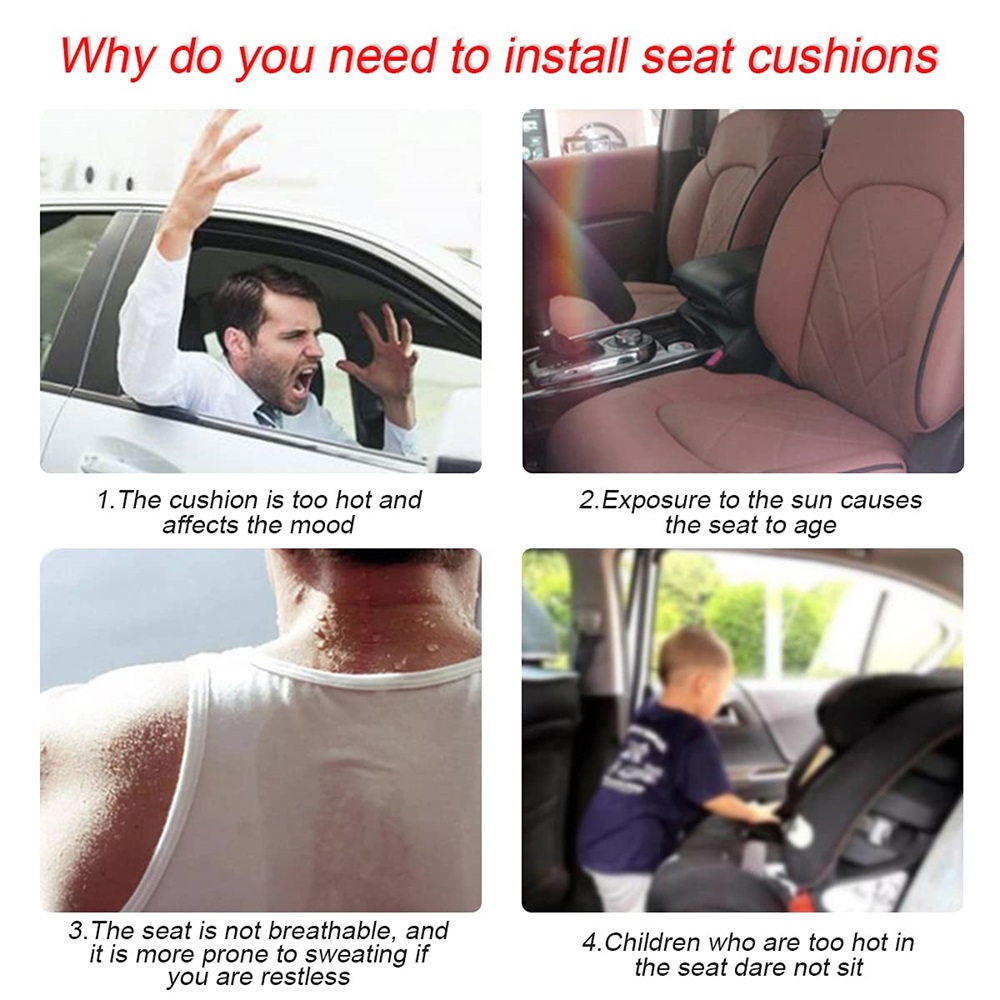 Why do you need to install seat cushions

1.The cushion is too hot and affects the mood

2.Exposure to the sun causes the seat to age

3.The seat is not breathable, and it is more prone to sweating if you are restless

4.Children who are too hot in the seat dare not sit