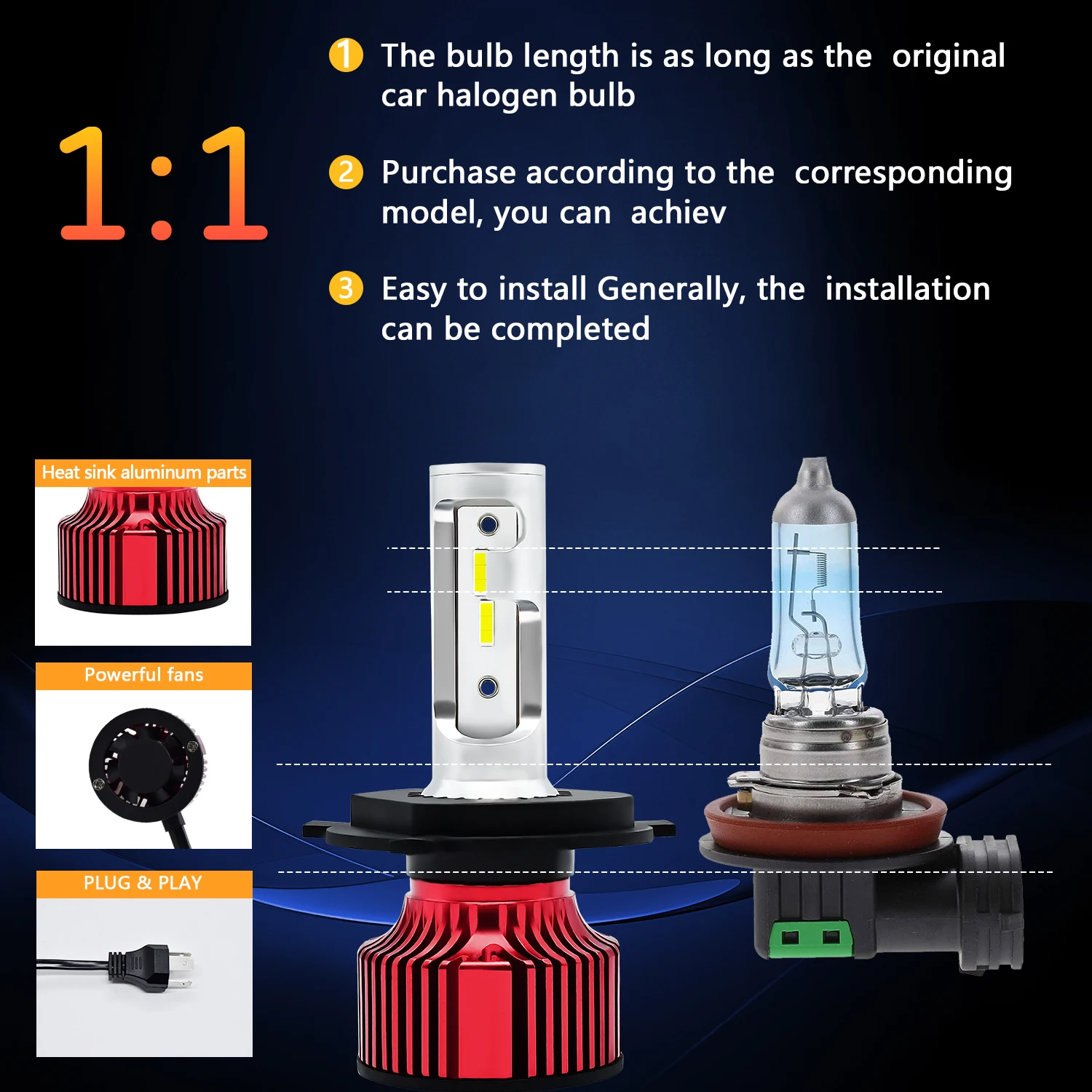 1:1

1 The bulb length is as long as the original car halogen bulb

2 Purchase according to the corresponding model, you can achiev

3 Easy to install Generally, the installation can be completed

Heat sink aluminum parts

Powerful fans

PLUG & PLAY