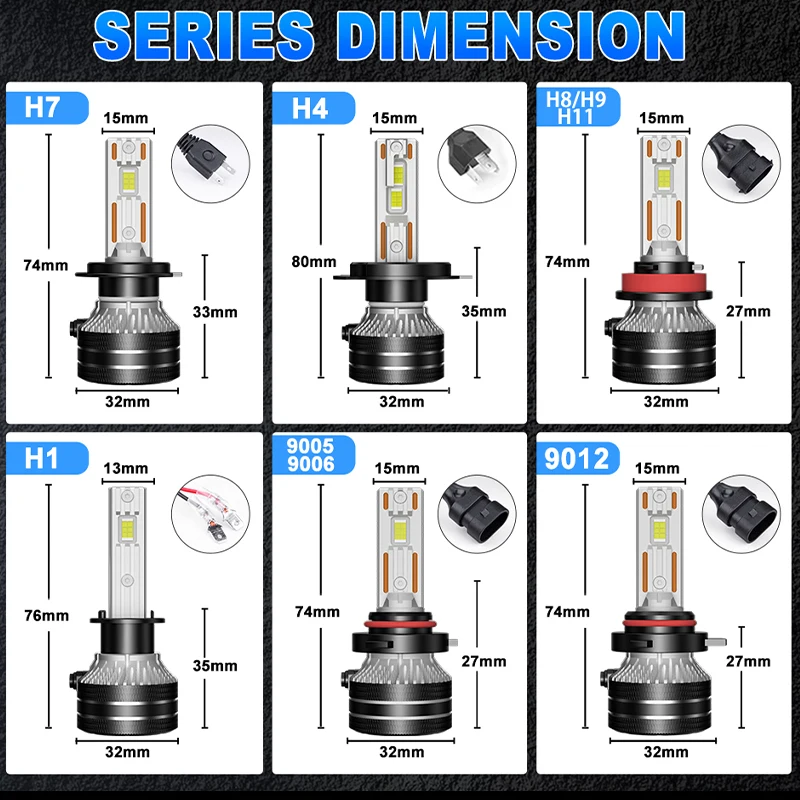 SERIES DIMENSION

H7
15mm
74mm
33mm
32mm

H4
15mm
80mm
35mm
32mm

H8/H9
H11
15mm
74mm
27mm
32mm

H1
13mm
76mm
35mm
32mm

9005
9006
15mm
74mm
27mm
32mm

9012
15mm
74mm
27mm
32mm