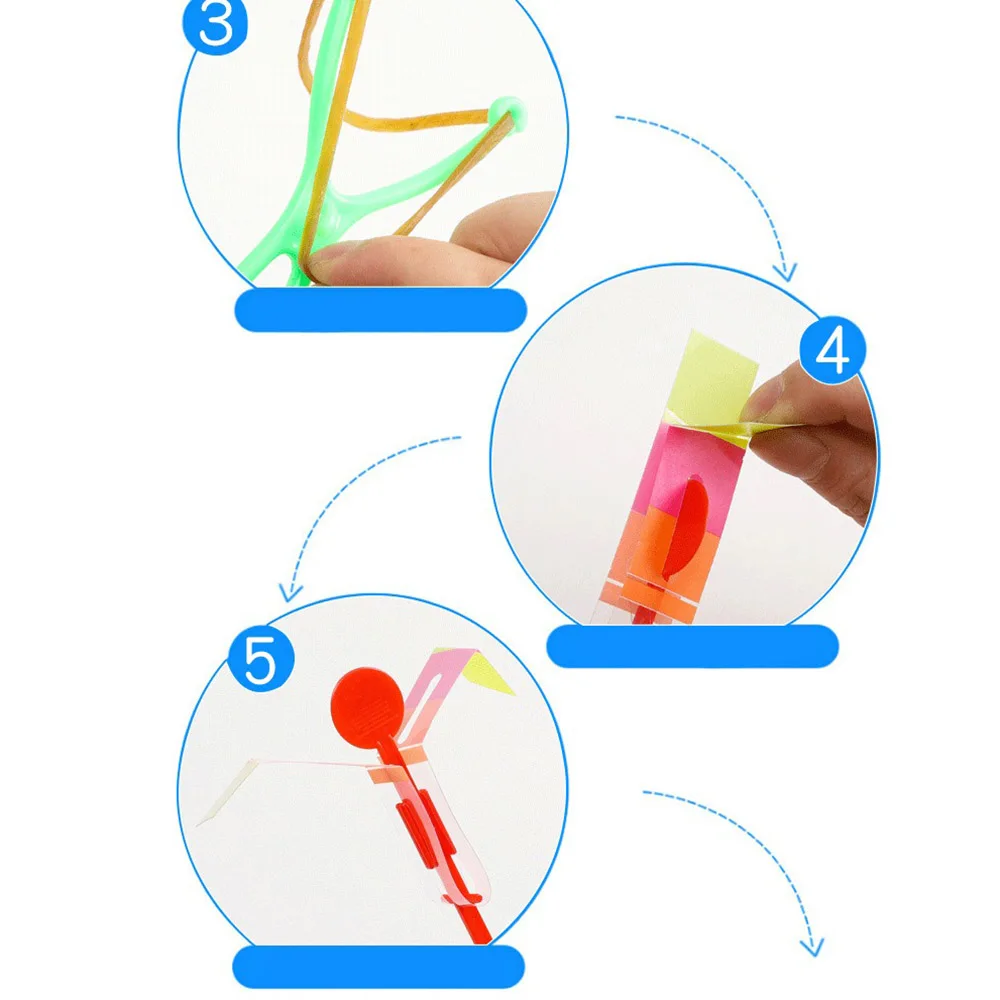 3

4

5