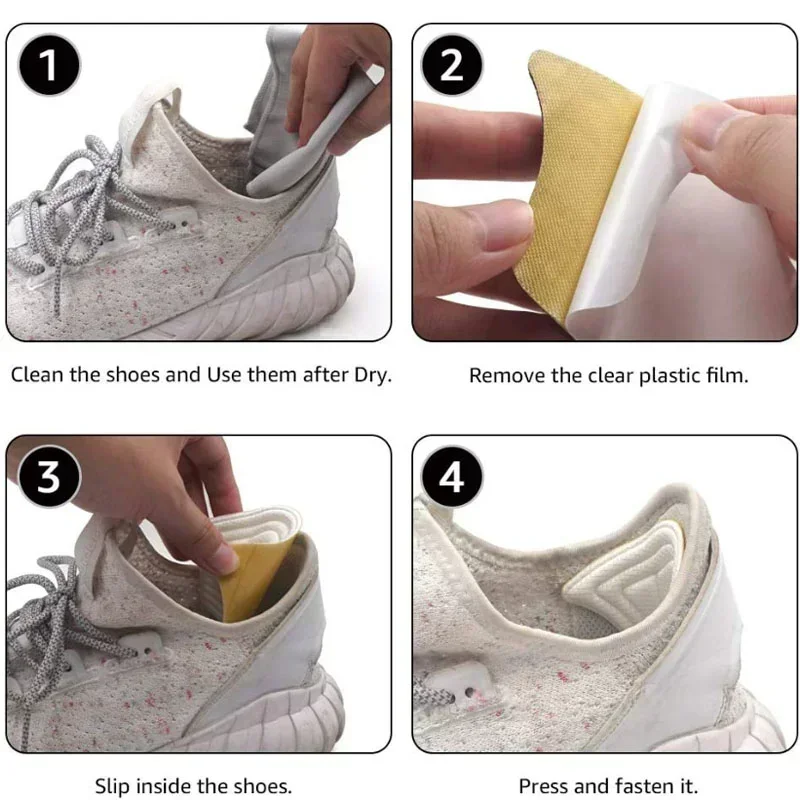 1

Clean the shoes and Use them after Dry.

2

Remove the clear plastic film.

3

Slip inside the shoes.

4

Press and fasten it.