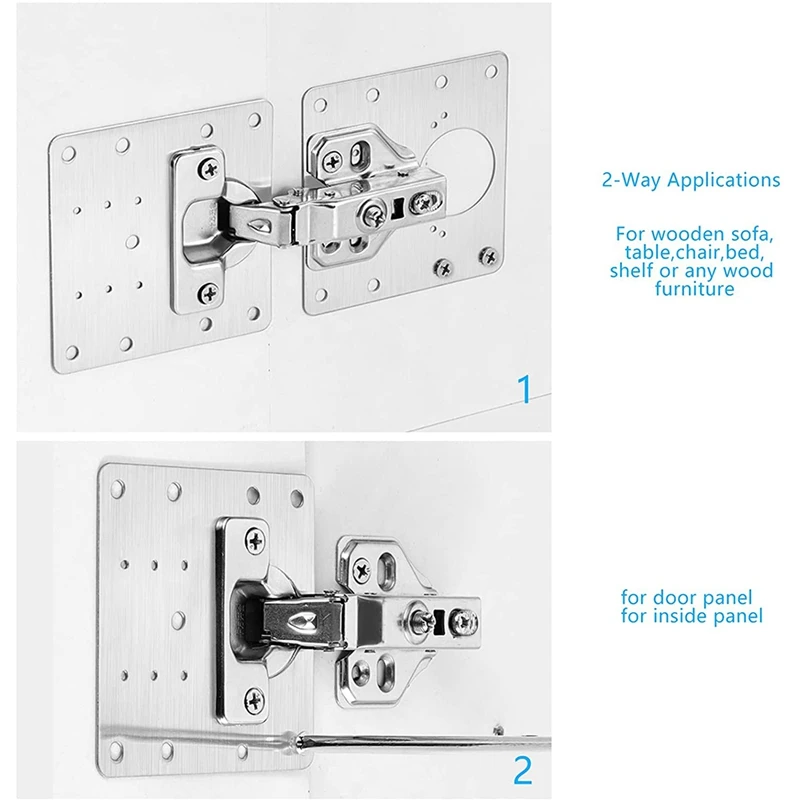 2-Way Applications

For wooden sofa, table,chair,bed, shelf or any wood furniture

1

for door panel
for inside panel

2