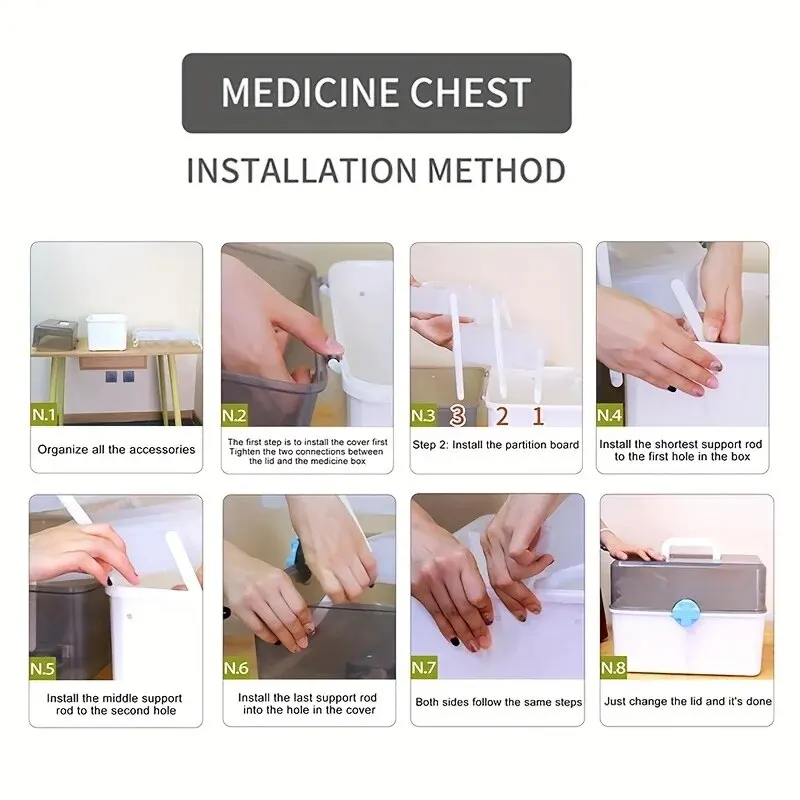 MEDICINE CHEST

INSTALLATION METHOD

N.1
Organize all the accessories

N.2
The first step is to install the cover first Tighten the two connections between the lid and the medicine box

N.3
3 2 1
Step 2: Install the partition board

N.4
Install the shortest support rod to the first hole in the box

N.5
Install the middle support rod to the second hole

N.6
Install the last support rod into the hole in the cover

N.7
Both sides follow the same steps

N.8
Just change the lid and it's done