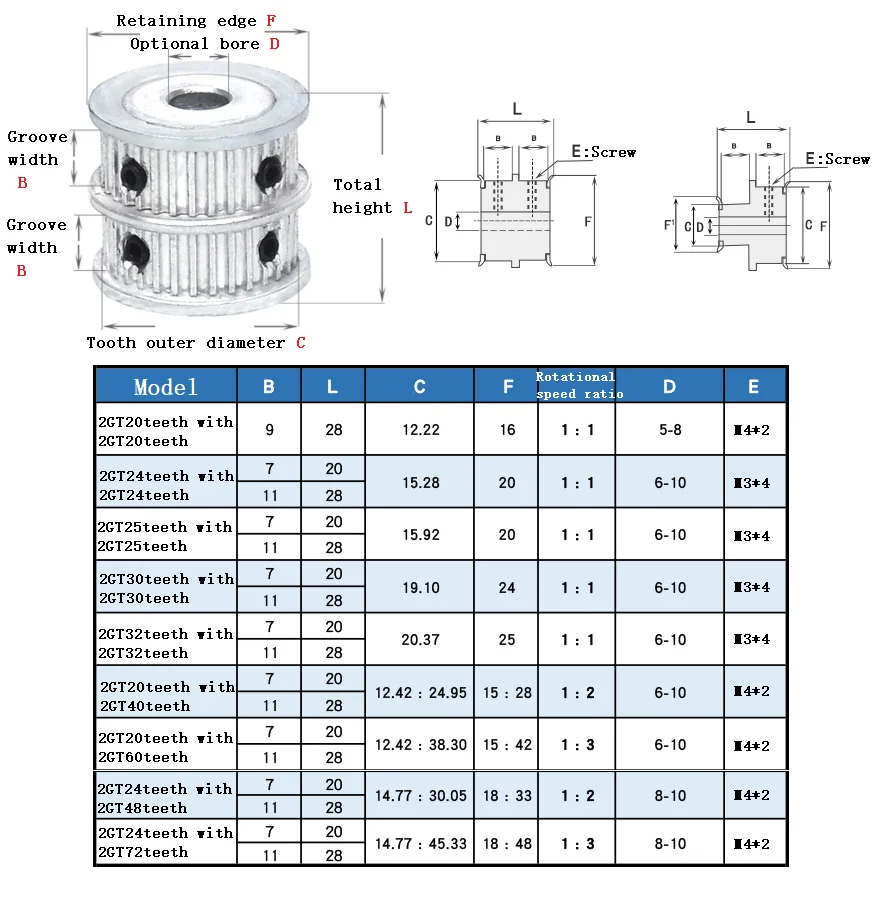 Retaining edge F
Optional bore D
Groove width B
Groove width B
Total height L
Tooth outer diameter C

L
B B
E:Screw
C D F

L
B B
E:Screw
F' C D C F

| Model | B | L | C | F | Rotational speed ratio | D | E |
|---|---|---|---|---|---|---|---|
| 2GT20teeth with 2GT20teeth | 9 | 28 | 12.22 | 16 | 1 : 1 | 5-8 | M4*2 |
| 2GT24teeth with 2GT24teeth | 7 | 20 | 15.28 | 20 | 1 : 1 | 6-10 | M3*4 |
| | 11 | 28 | | | | | |
| 2GT25teeth with 2GT25teeth | 7 | 20 | 15.92 | 20 | 1 : 1 | 6-10 | M3*4 |
| | 11 | 28 | | | | | |
| 2GT30teeth with 2GT30teeth | 7 | 20 | 19.10 | 24 | 1 : 1 | 6-10 | M3*4 |
| | 11 | 28 | | | | | |
| 2GT32teeth with 2GT32teeth | 7 | 20 | 20.37 | 25 | 1 : 1 | 6-10 | M3*4 |
| | 11 | 28 | | | | | |
| 2GT20teeth with 2GT40teeth | 7 | 20 | 12.42 : 24.95 | 15 : 28 | 1 : 2 | 6-10 | M4*2 |
| | 11 | 28 | | | | | |
| 2GT20teeth with 2GT60teeth | 7 | 20 | 12.42 : 38.30 | 15 : 42 | 1 : 3 | 6-10 | M4*2 |
| | 11 | 28 | | | | | |
| 2GT24teeth with 2GT48teeth | 7 | 20 | 14.77 : 30.05 | 18 : 33 | 1 : 2 | 8-10 | M4*2 |
| | 11 | 28 | | | | | |
| 2GT24teeth with 2GT72teeth | 7 | 20 | 14.77 : 45.33 | 18 : 48 | 1 : 3 | 8-10 | M4*2 |
| | 11 | 28 | | | | | |