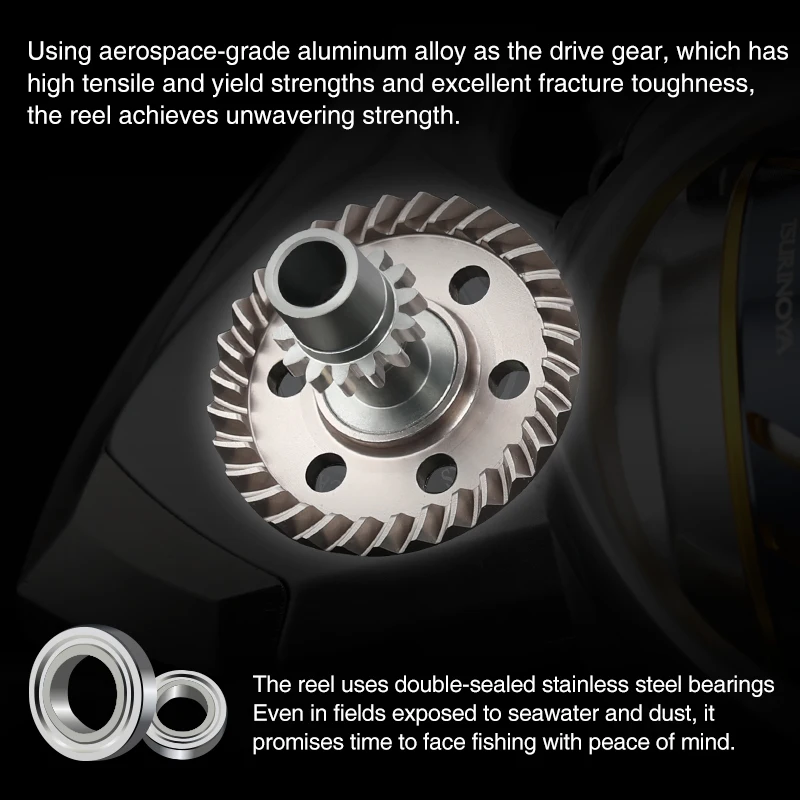 Using aerospace-grade aluminum alloy as the drive gear, which has high tensile and yield strengths and excellent fracture toughness, the reel achieves unwavering strength.

TSURINOYA

The reel uses double-sealed stainless steel bearings Even in fields exposed to seawater and dust, it promises time to face fishing with peace of mind.