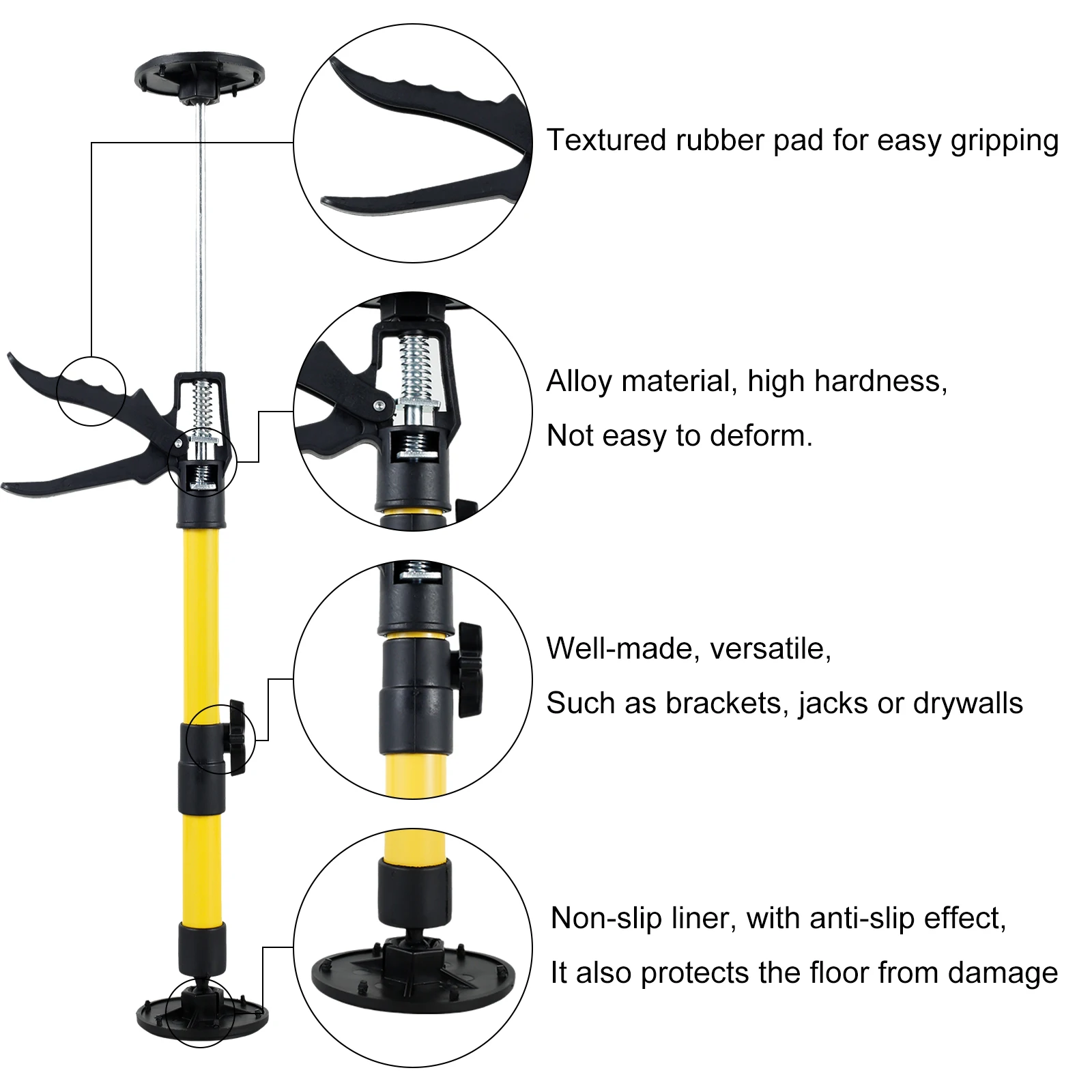 Textured rubber pad for easy gripping

Alloy material, high hardness,

Not easy to deform.

Well-made, versatile,

Such as brackets, jacks or drywalls

Non-slip liner, with anti-slip effect,

It also protects the floor from damage