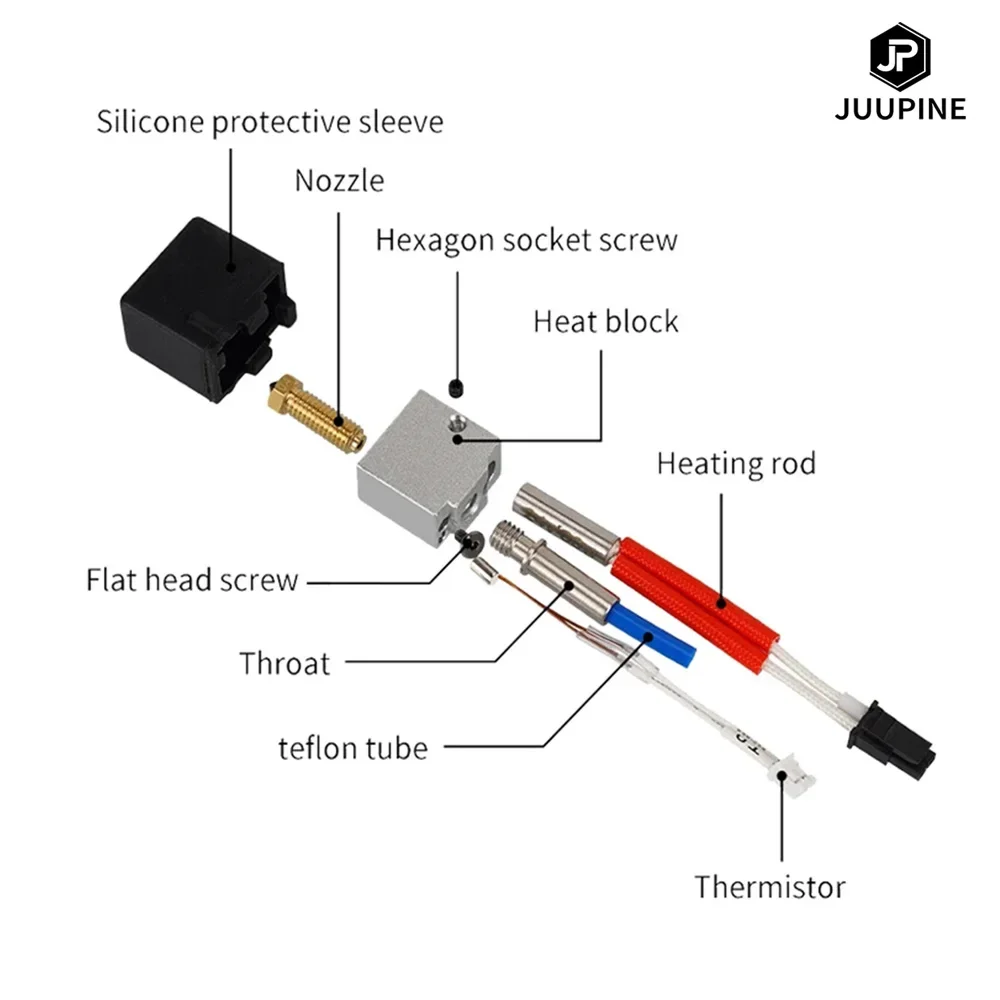 JP
JUUPINE

Silicone protective sleeve
Nozzle
Hexagon socket screw
Heat block
Heating rod
Flat head screw
Throat
teflon tube
Thermistor