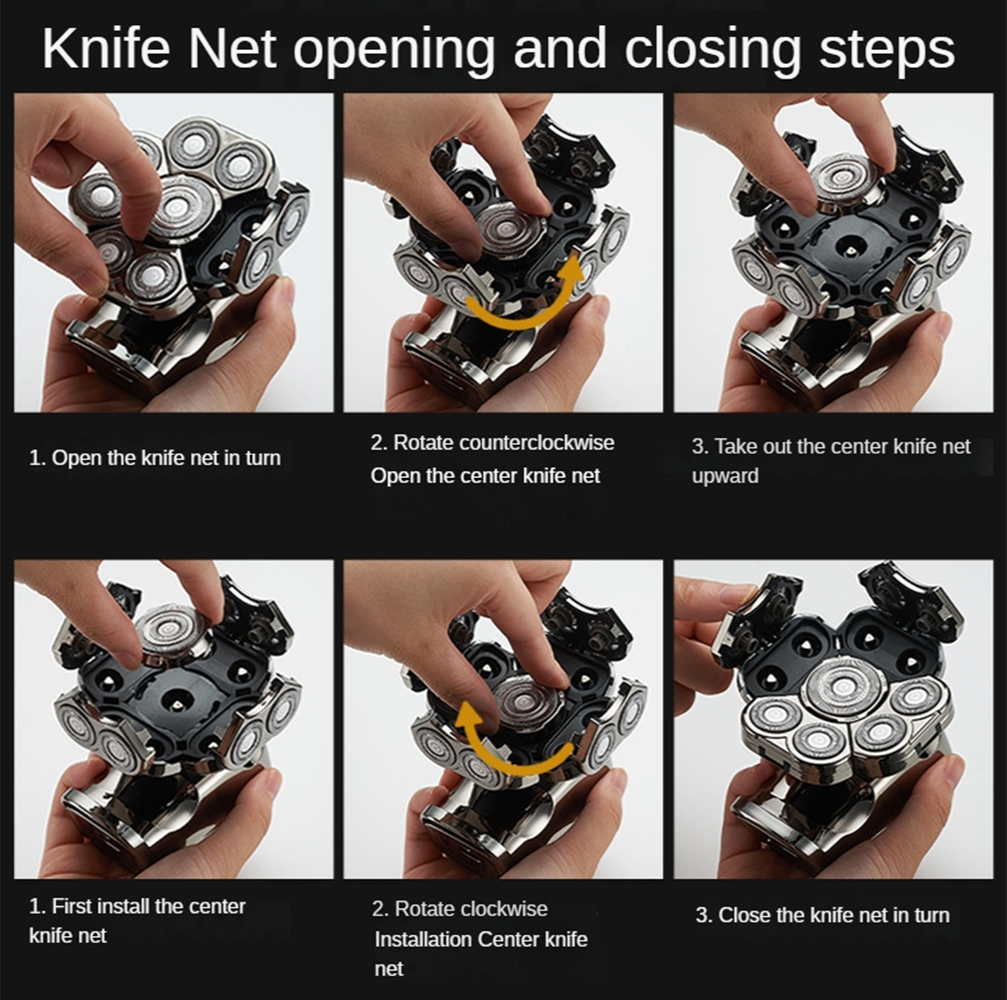 Knife Net opening and closing steps

1. Open the knife net in turn

2. Rotate counterclockwise
Open the center knife net

3. Take out the center knife net upward

1. First install the center knife net

2. Rotate clockwise
Installation Center knife net

3. Close the knife net in turn