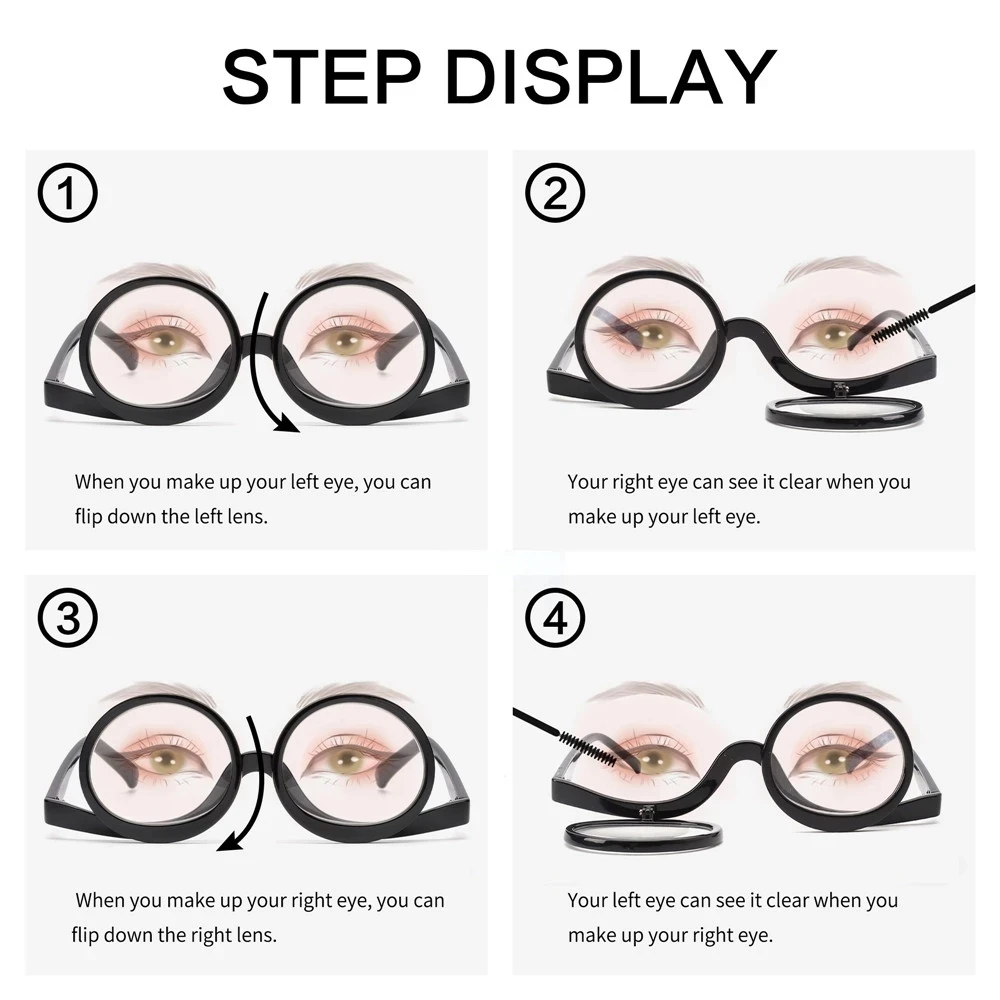 STEP DISPLAY

①

When you make up your left eye, you can flip down the left lens.

②

Your right eye can see it clear when you make up your left eye.

③

When you make up your right eye, you can flip down the right lens.

④

Your left eye can see it clear when you make up your right eye.