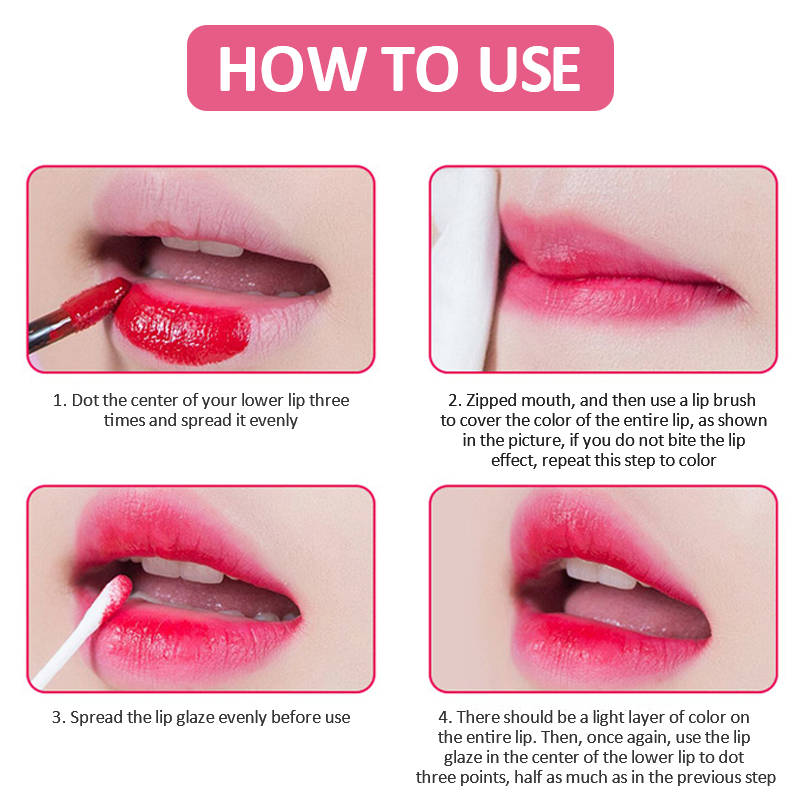 HOW TO USE

1. Dot the center of your lower lip three times and spread it evenly

2. Zipped mouth, and then use a lip brush to cover the color of the entire lip, as shown in the picture, if you do not bite the lip effect, repeat this step to color

3. Spread the lip glaze evenly before use

4. There should be a light layer of color on the entire lip. Then, once again, use the lip glaze in the center of the lower lip to dot three points, half as much as in the previous step