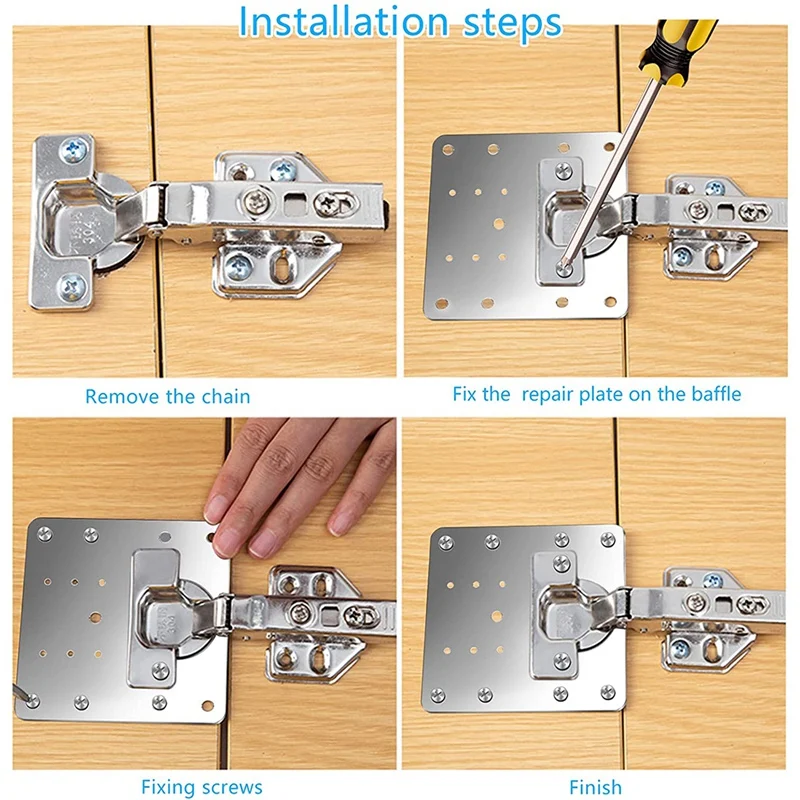 Installation steps

Remove the chain

Fix the  repair plate on the baffle

Fixing screws

Finish