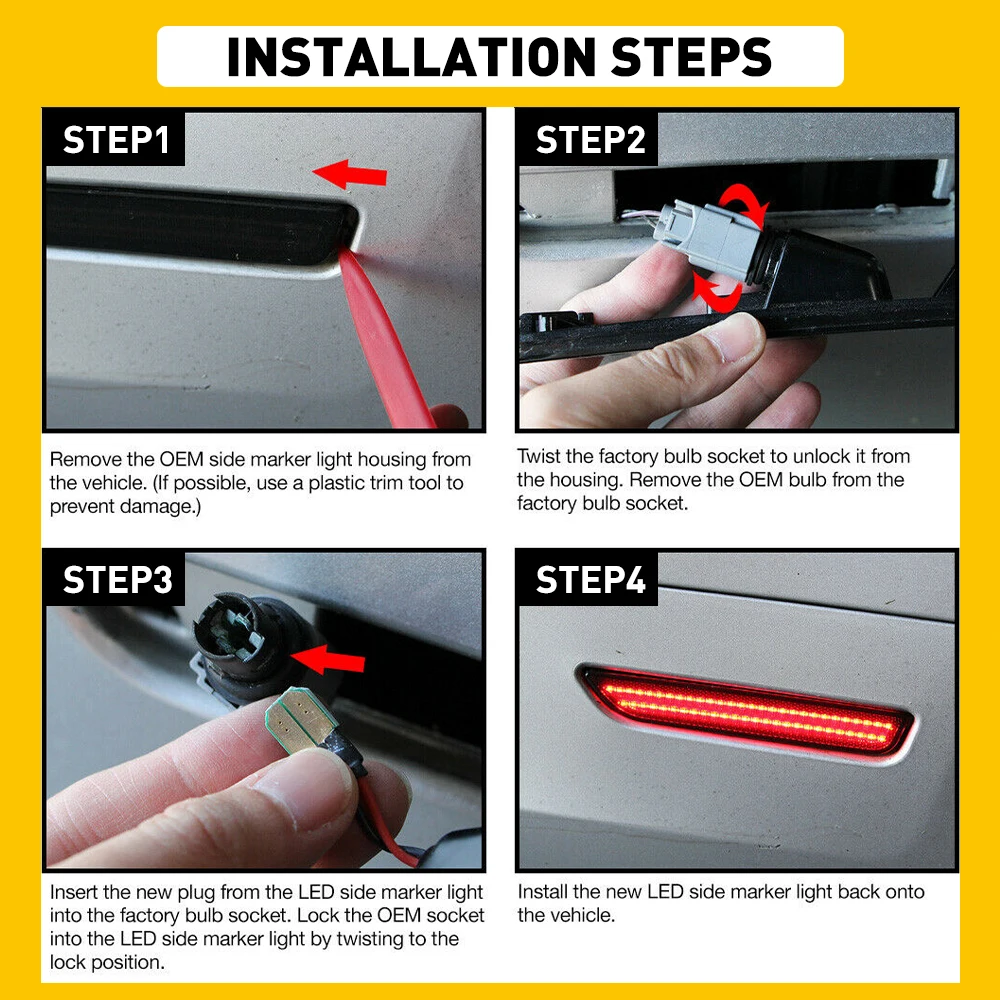 INSTALLATION STEPS

STEP1

Remove the OEM side marker light housing from the vehicle. (If possible, use a plastic trim tool to prevent damage.)

STEP2

Twist the factory bulb socket to unlock it from the housing. Remove the OEM bulb from the factory bulb socket.

STEP3

Insert the new plug from the LED side marker light into the factory bulb socket. Lock the OEM socket into the LED side marker light by twisting to the lock position.

STEP4

Install the new LED side marker light back onto the vehicle.