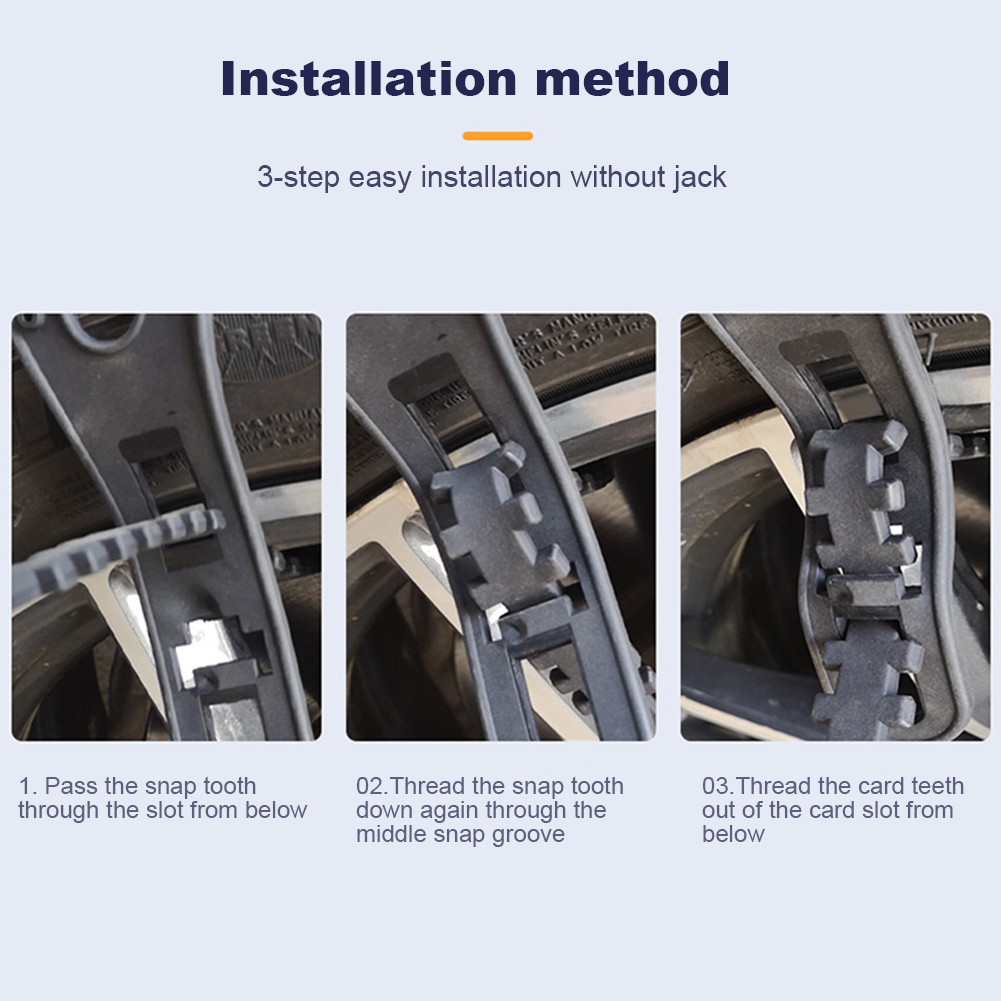 Installation method

3-step easy installation without jack

1. Pass the snap tooth through the slot from below

02.Thread the snap tooth down again through the middle snap groove

03.Thread the card teeth out of the card slot from below