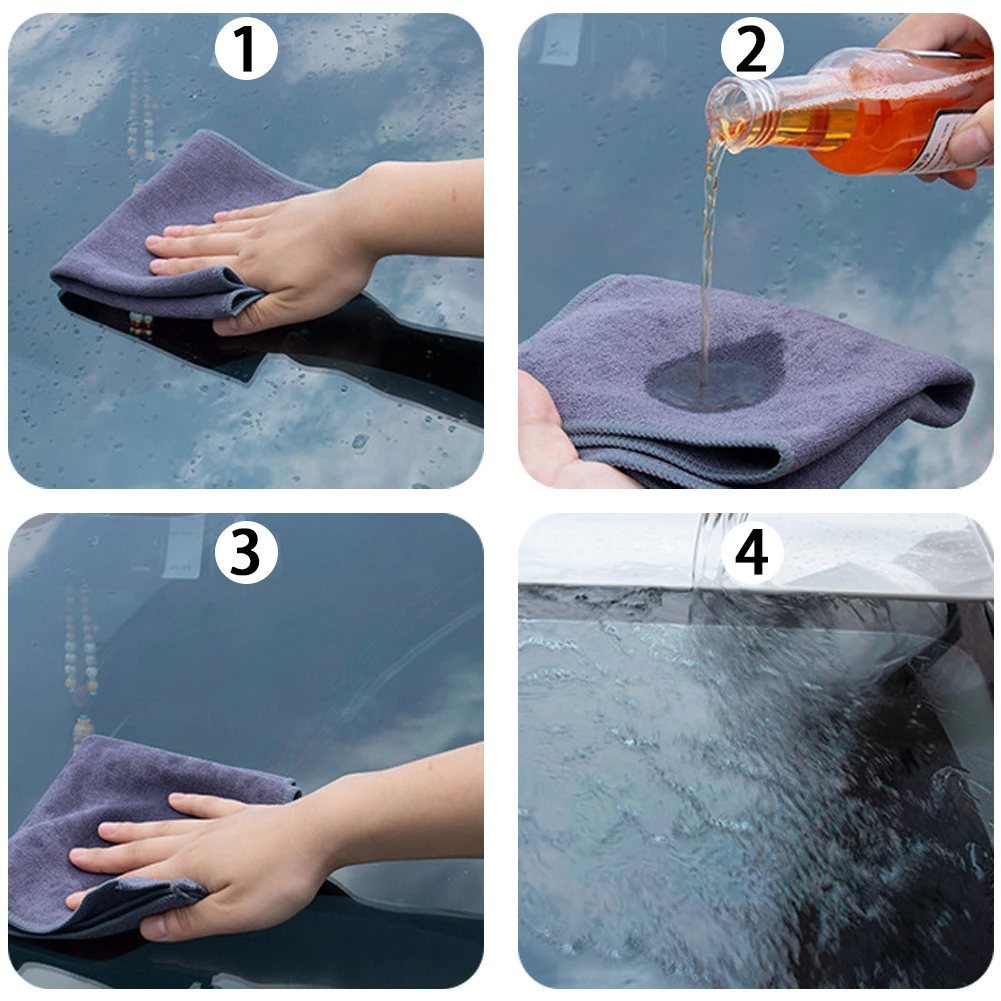 1

2

3

4