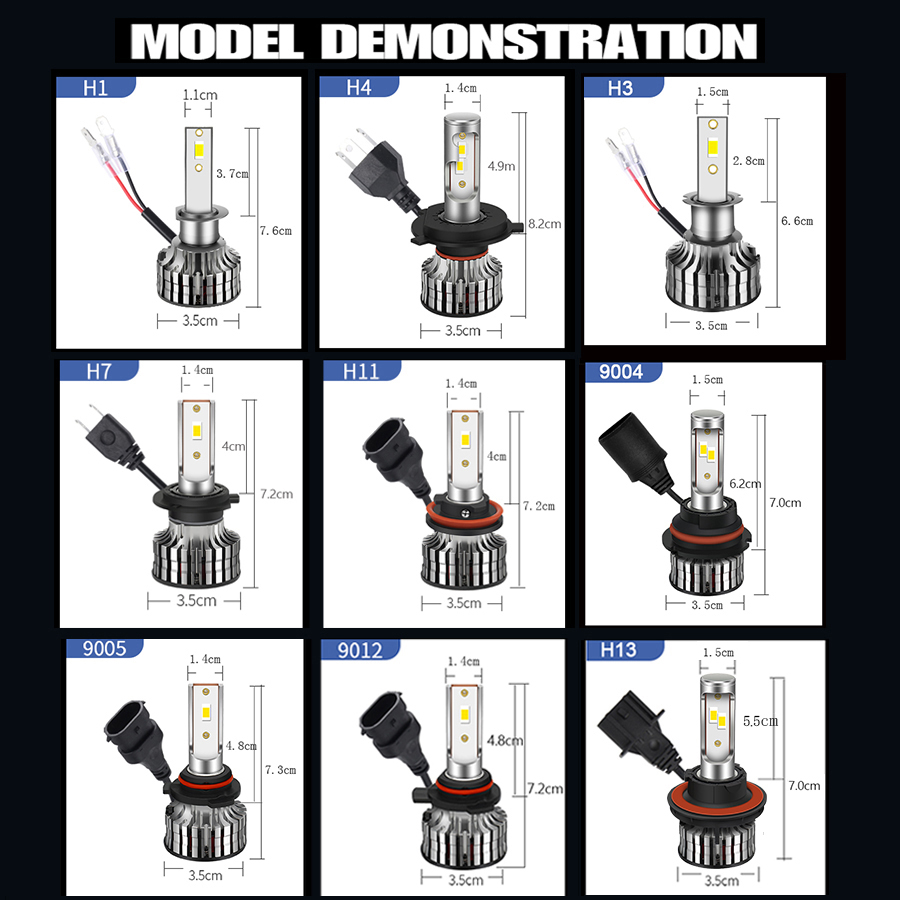 MODEL DEMONSTRATION

H1
1.1cm
3.7cm
7.6cm
3.5cm

H4
1.4cm
4.9m
8.2cm
3.5cm

H3
1.5cm
2.8cm
6.6cm
3.5cm

H7
1.4cm
4cm
7.2cm
3.5cm

H11
1.4cm
4cm
7.2cm
3.5cm

9004
1.5cm
6.2cm
7.0cm
3.5cm

9005
1.4cm
4.8cm
7.3cm
3.5cm

9012
1.4cm
4.8cm
7.2cm
3.5cm

H13
1.5cm
5.5cm
7.0cm
3.5cm