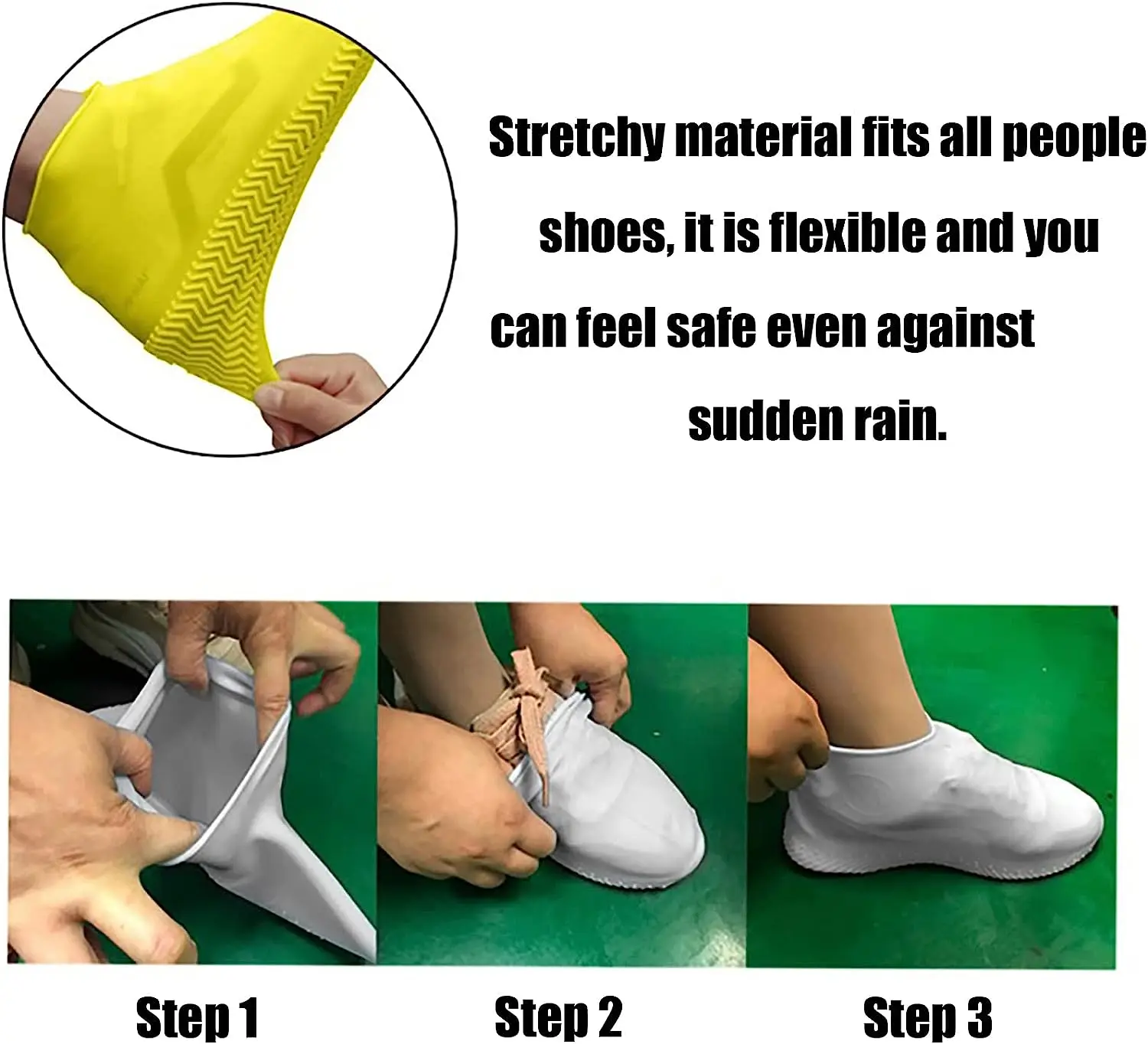 Stretchy material fits all people shoes, it is flexible and you can feel safe even against sudden rain.

Step 1

Step 2

Step 3