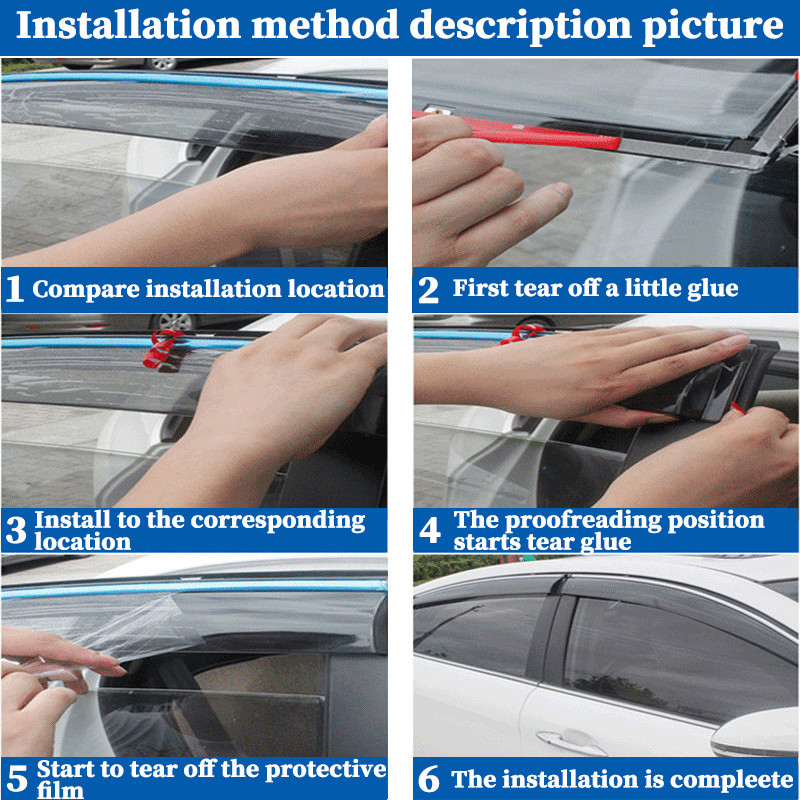 Installation method description picture

1 Compare installation location

2 First tear off a little glue

3 Install to the corresponding location

4 The proofreading position starts tear glue

5 Start to tear off the protective film

6 The installation is compleete