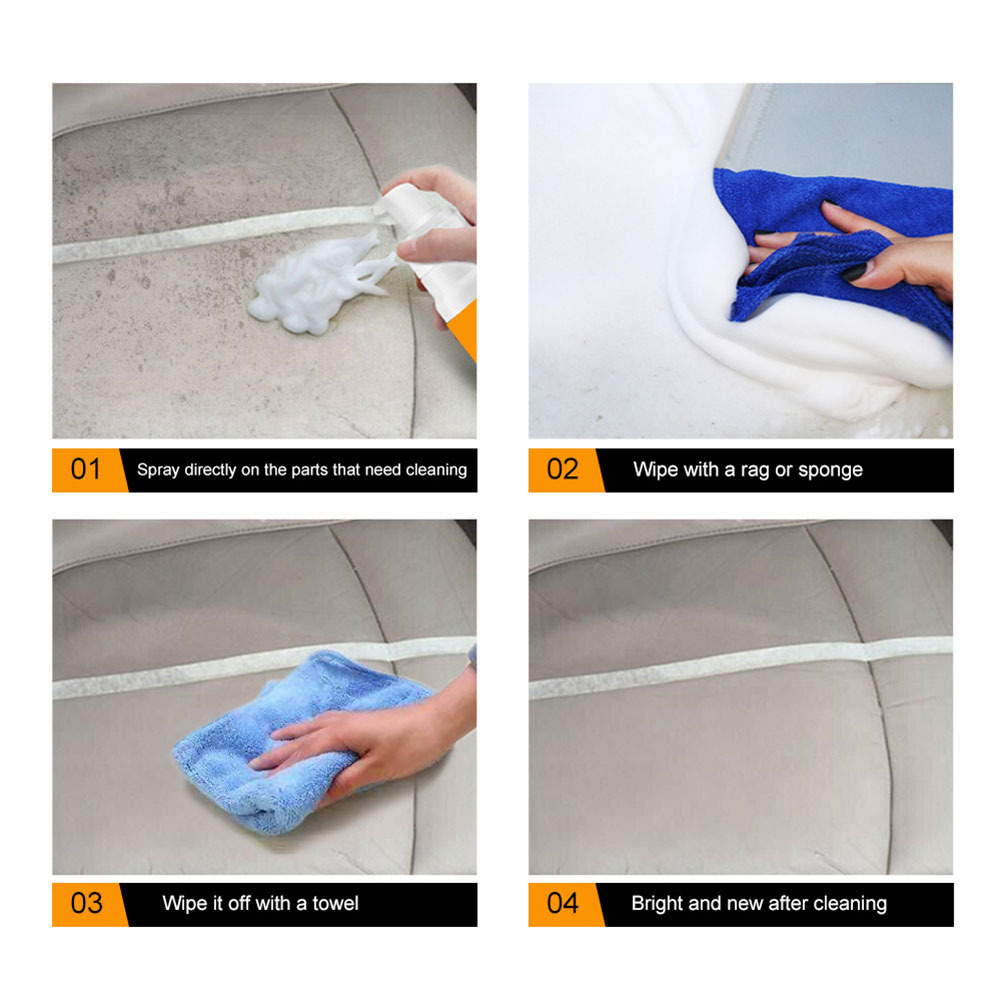 01 Spray directly on the parts that need cleaning

02 Wipe with a rag or sponge

03 Wipe it off with a towel

04 Bright and new after cleaning