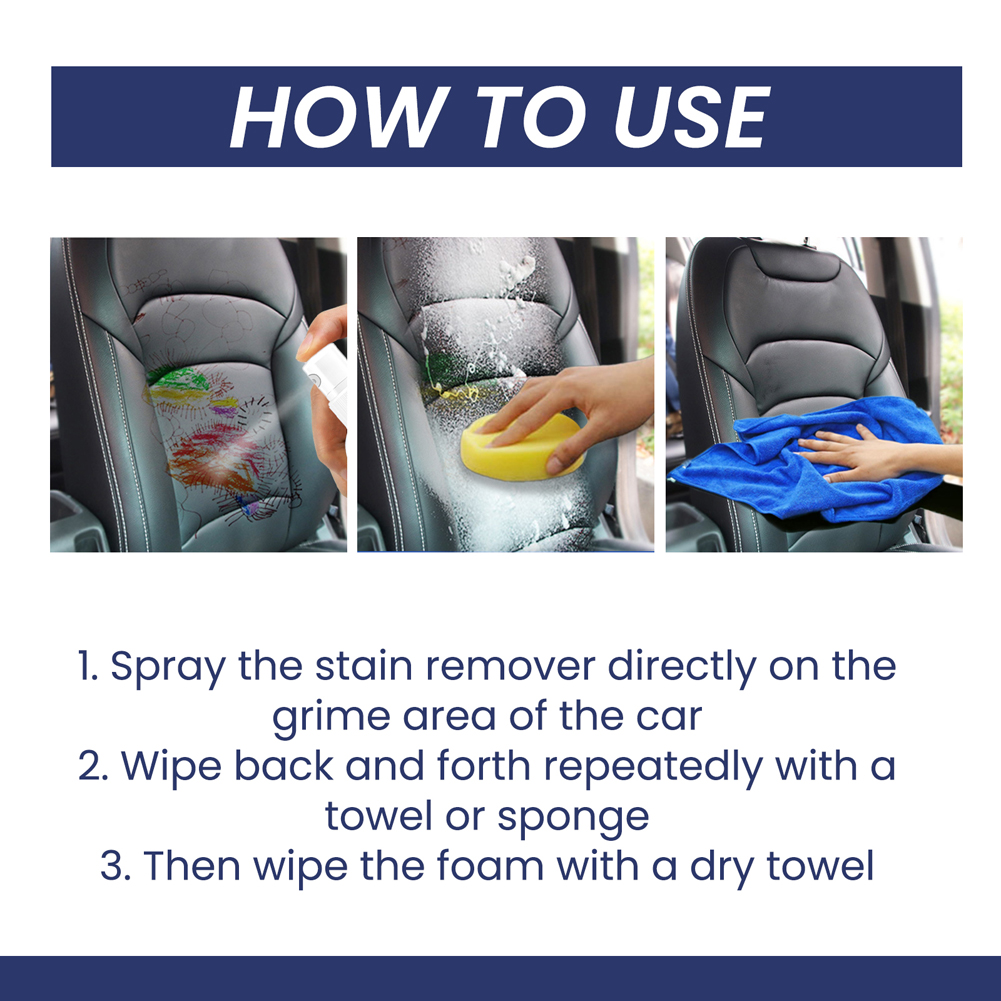 HOW TO USE

1. Spray the stain remover directly on the grime area of the car
2. Wipe back and forth repeatedly with a towel or sponge
3. Then wipe the foam with a dry towel