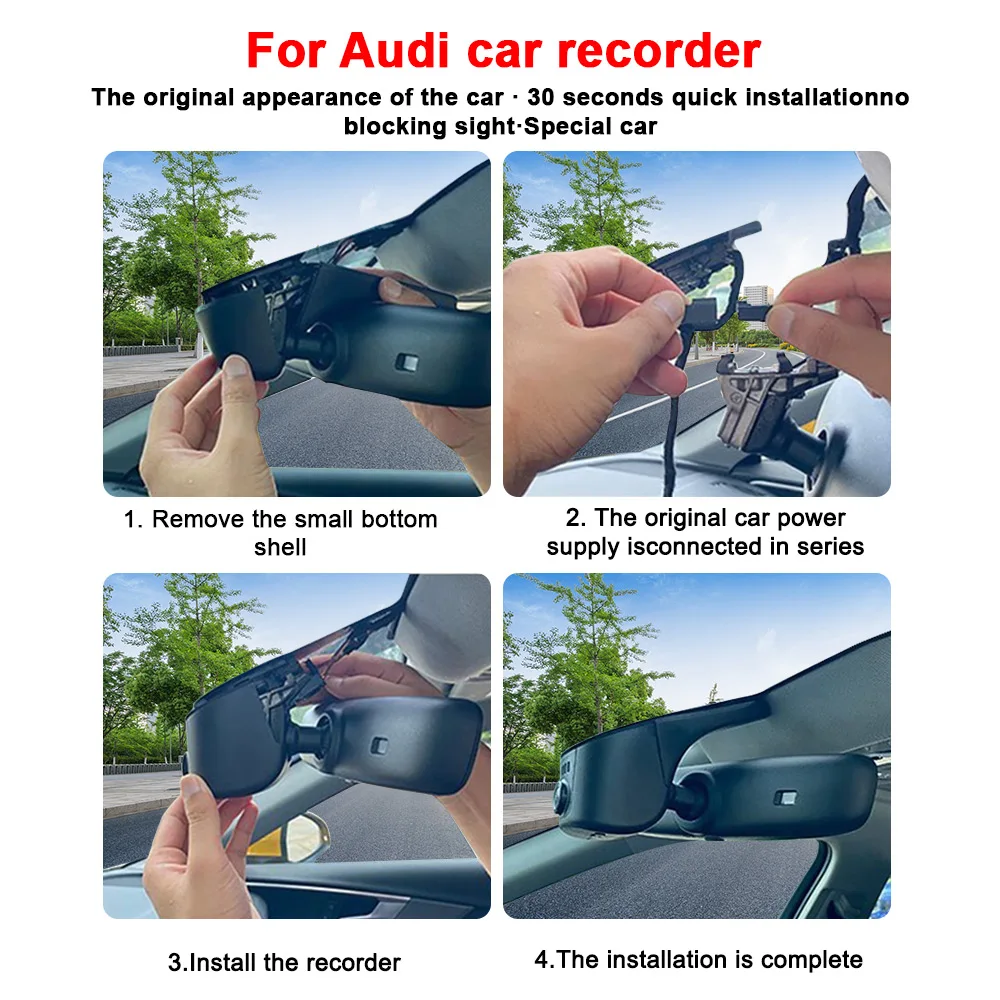 For Audi car recorder

The original appearance of the car · 30 seconds quick installationno blocking sight·Special car

1. Remove the small bottom shell

2. The original car power supply isconnected in series

3.Install the recorder

4.The installation is complete