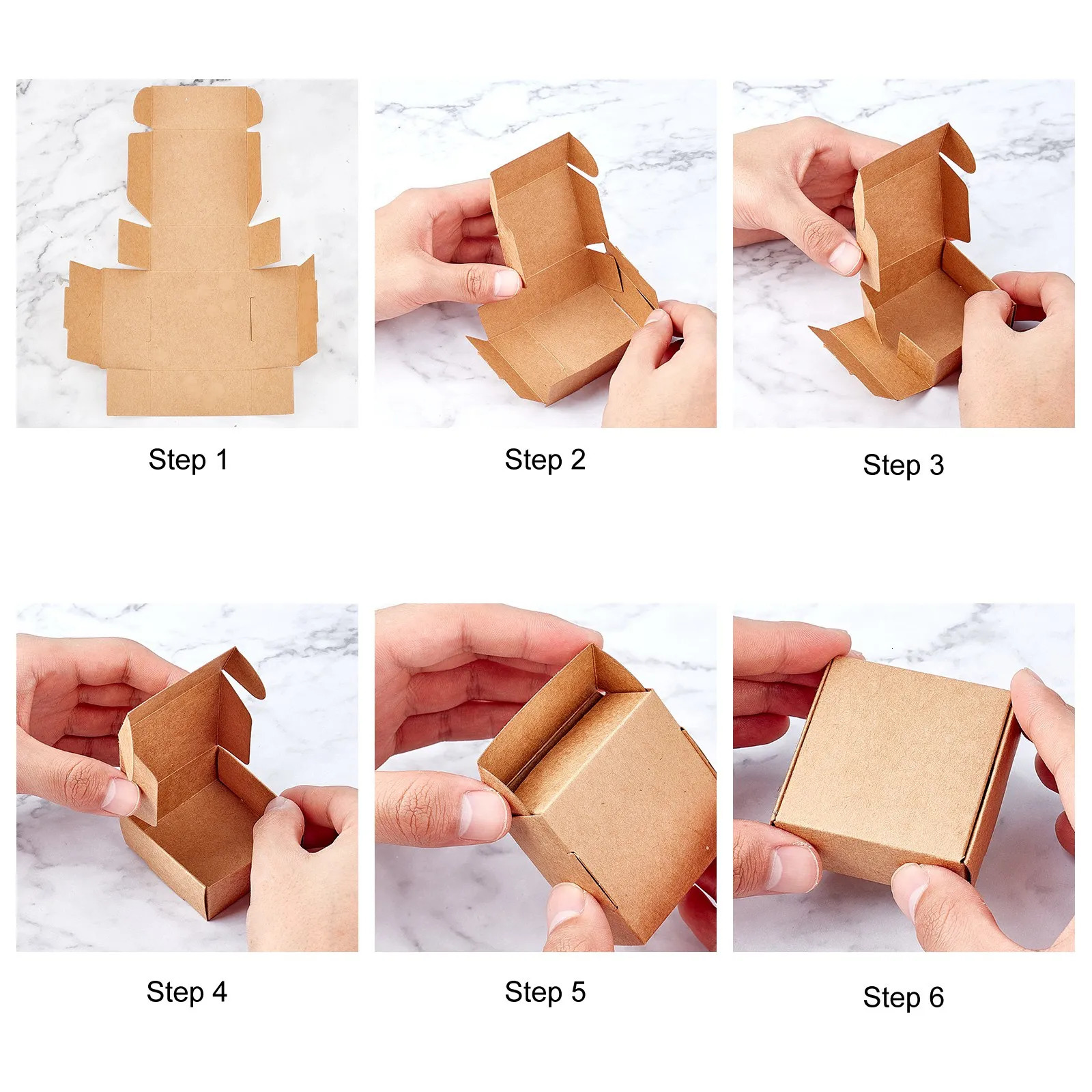 Step 1

Step 2

Step 3

Step 4

Step 5

Step 6