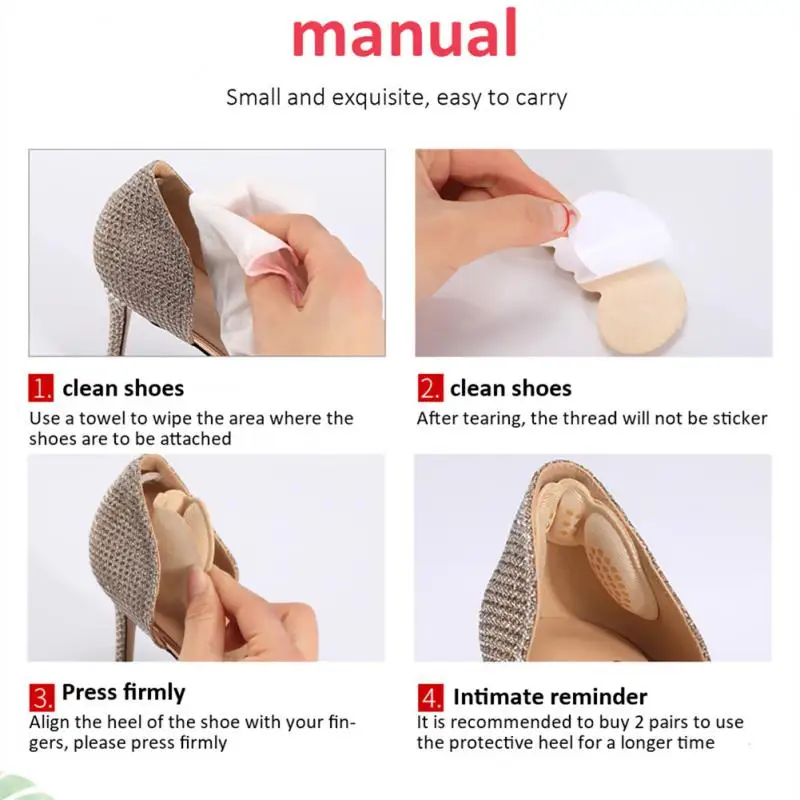 manual

Small and exquisite, easy to carry

1. clean shoes
Use a towel to wipe the area where the shoes are to be attached

2. clean shoes
After tearing, the thread will not be sticker

3. Press firmly
Align the heel of the shoe with your fingers, please press firmly

4. Intimate reminder
It is recommended to buy 2 pairs to use the protective heel for a longer time