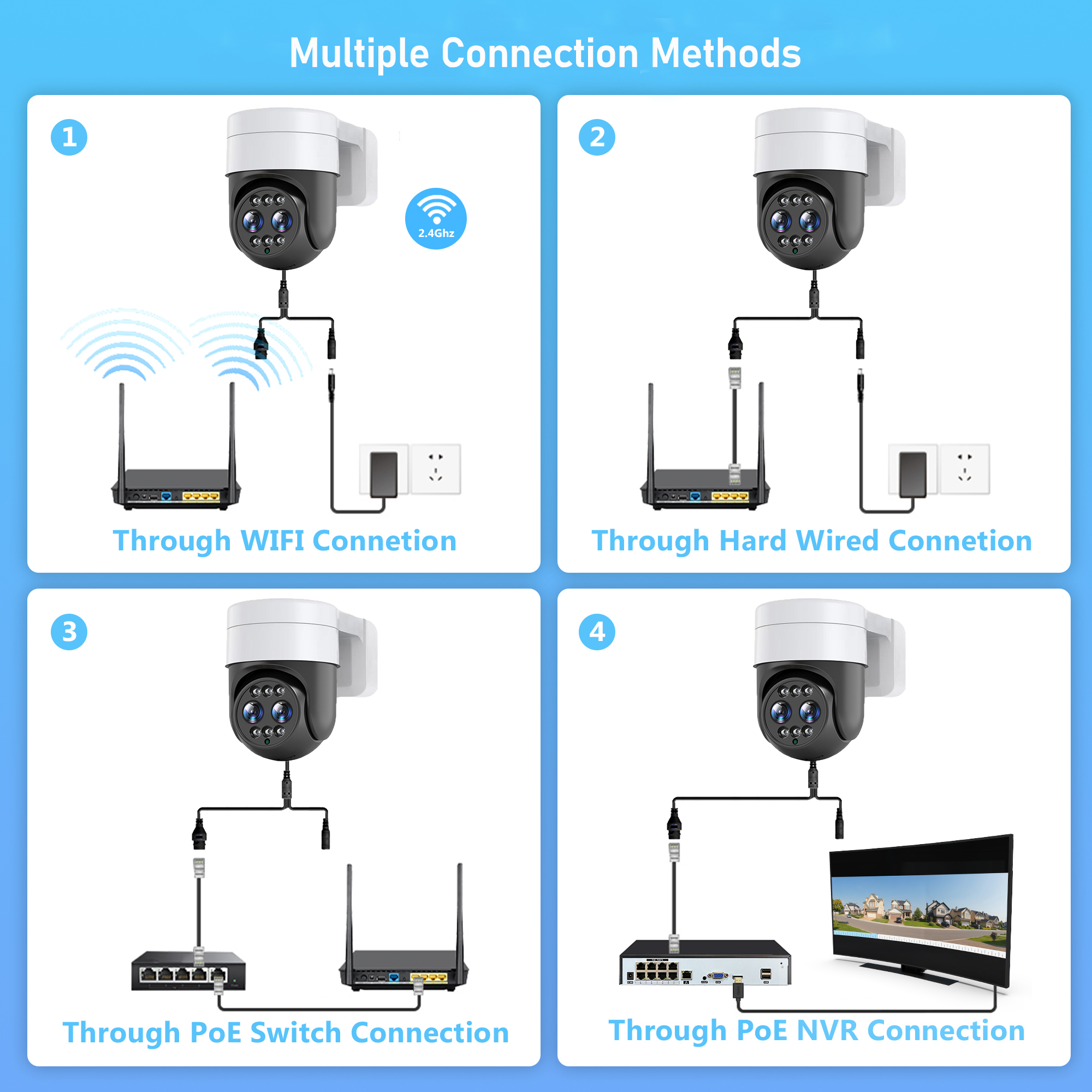 Multiple Connection Methods

1

2.4Ghz

Through WIFI Connetion

2

Through Hard Wired Connetion

3

Through PoE Switch Connection

4

Through PoE NVR Connection