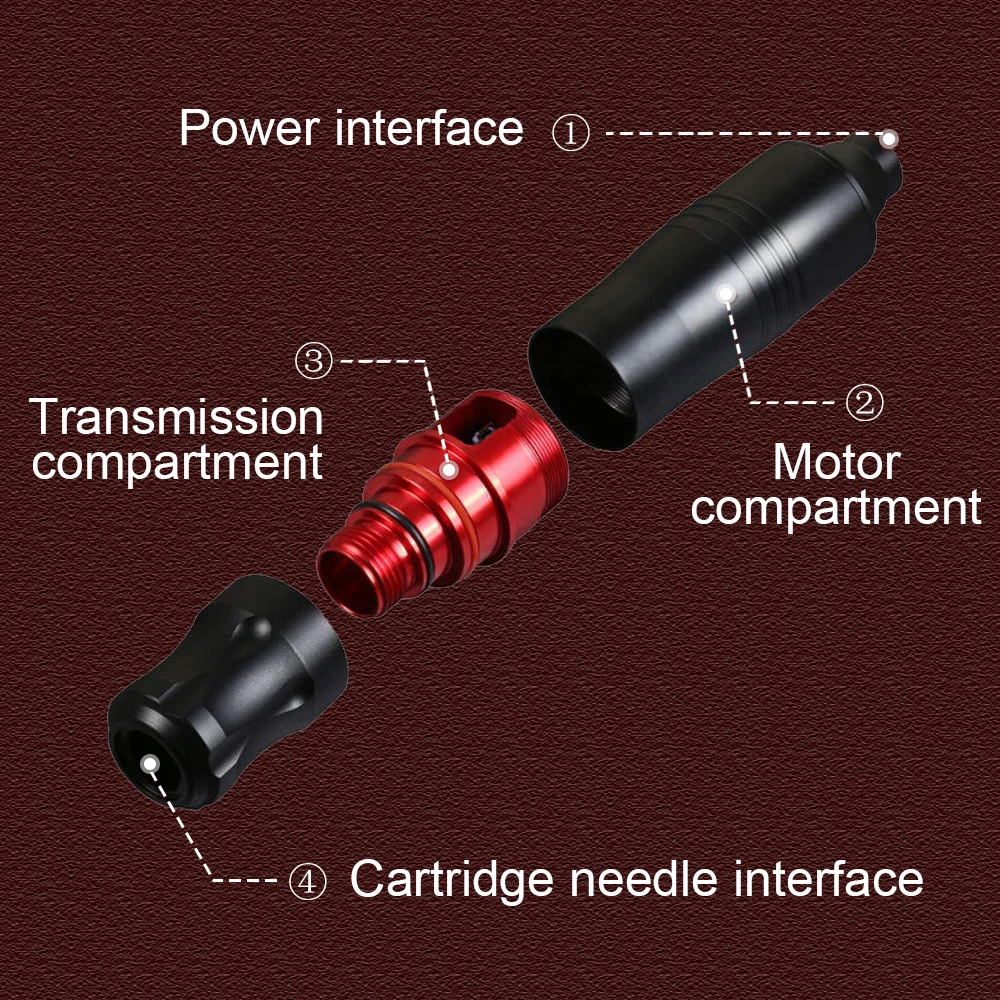 Power interface ①

③
Transmission compartment

②
Motor compartment

④ Cartridge needle interface