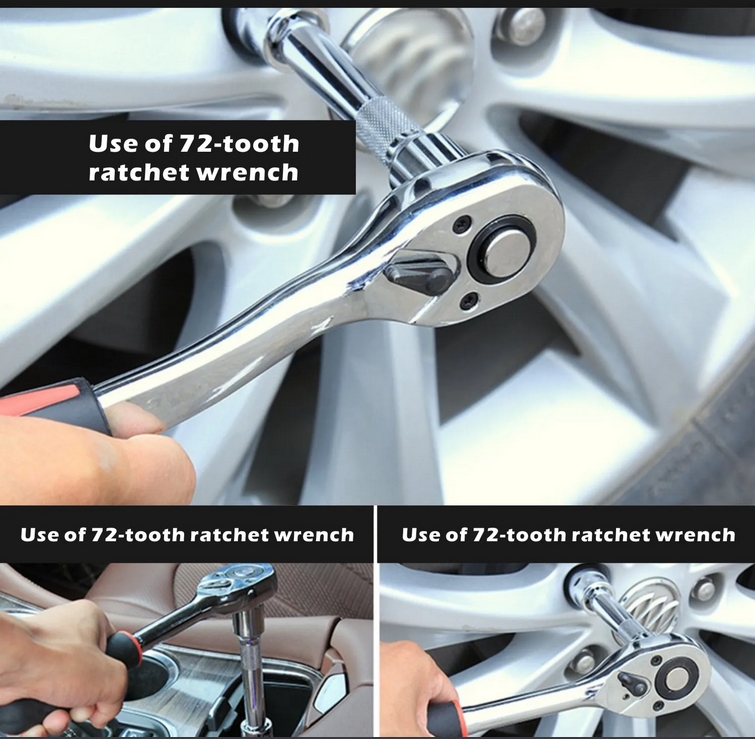 Use of 72-tooth ratchet wrench

Use of 72-tooth ratchet wrench

Use of 72-tooth ratchet wrench