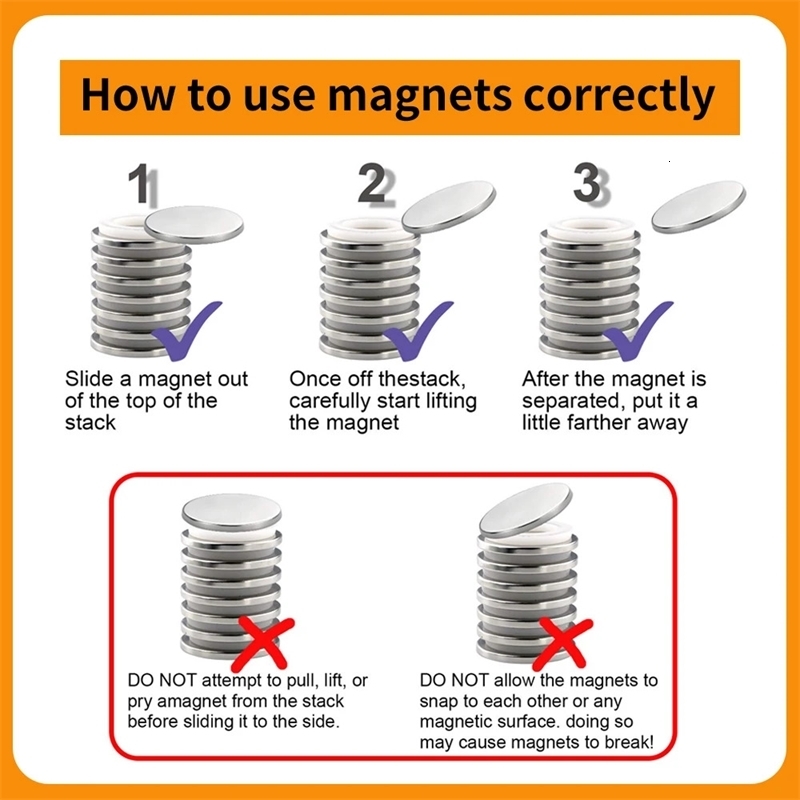 How to use magnets correctly

1

Slide a magnet out of the top of the stack

2

Once off thestack, carefully start lifting the magnet

3

After the magnet is separated, put it a little farther away

DO NOT attempt to pull, lift, or pry amagnet from the stack before sliding it to the side.

DO NOT allow the magnets to snap to each other or any magnetic surface. doing so may cause magnets to break!