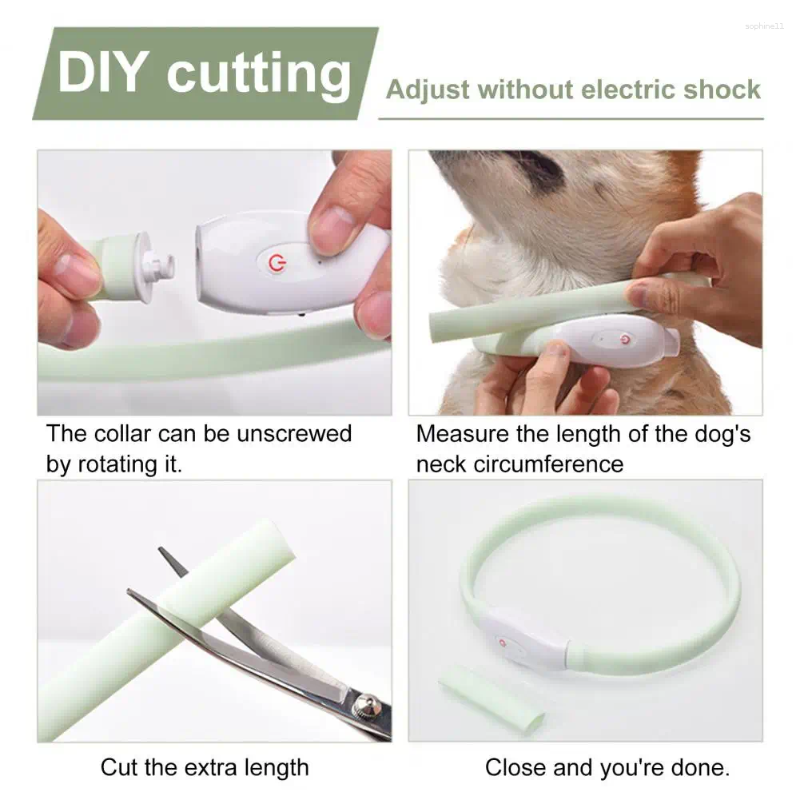 sophine11

DIY cutting

Adjust without electric shock

The collar can be unscrewed by rotating it.

Measure the length of the dog's neck circumference

Cut the extra length

Close and you're done.