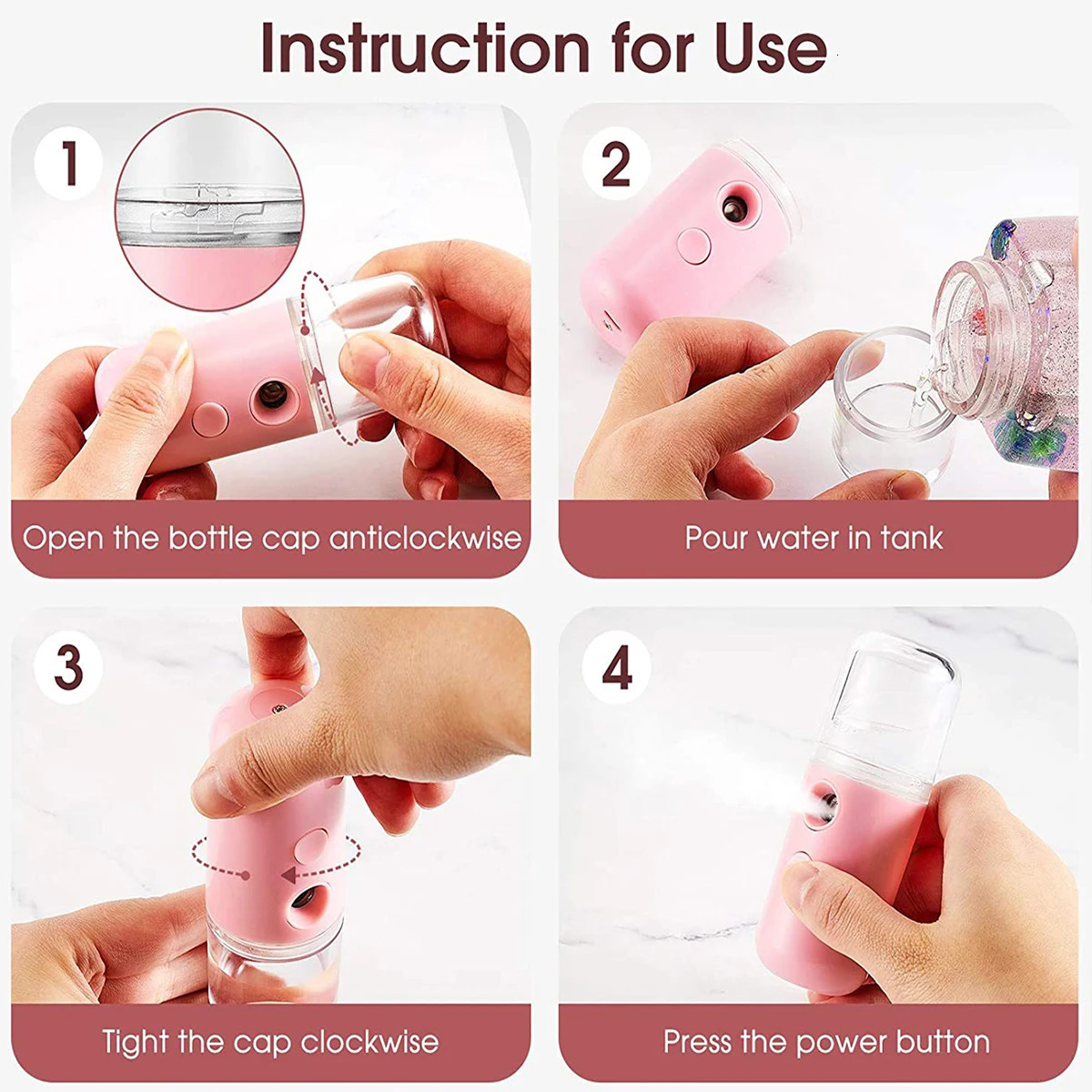 Instruction for Use

1

Open the bottle cap anticlockwise

2

Pour water in tank

3

Tight the cap clockwise

4

Press the power button