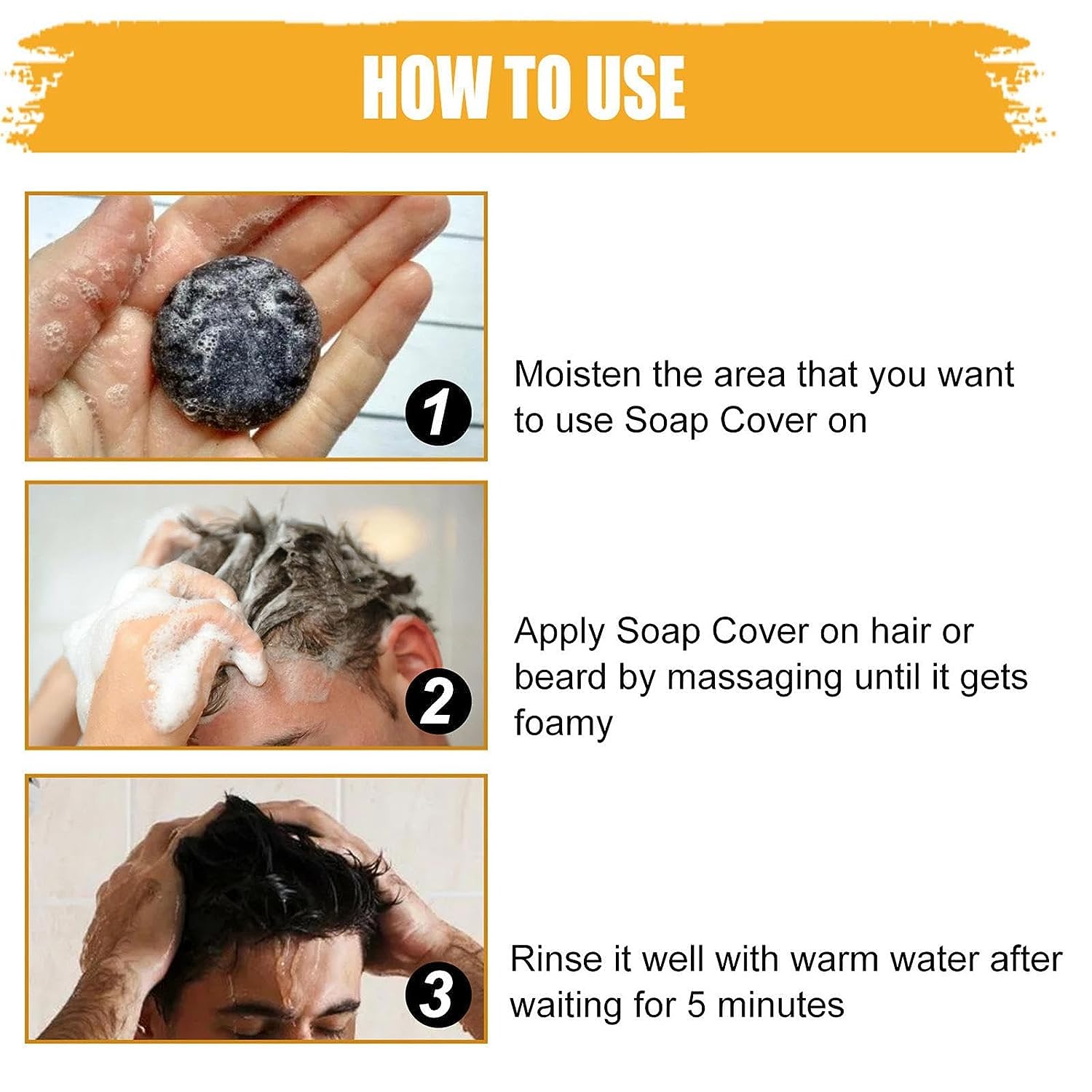 HOW TO USE

1

Moisten the area that you want to use Soap Cover on

2

Apply Soap Cover on hair or beard by massaging until it gets foamy

3

Rinse it well with warm water after waiting for 5 minutes