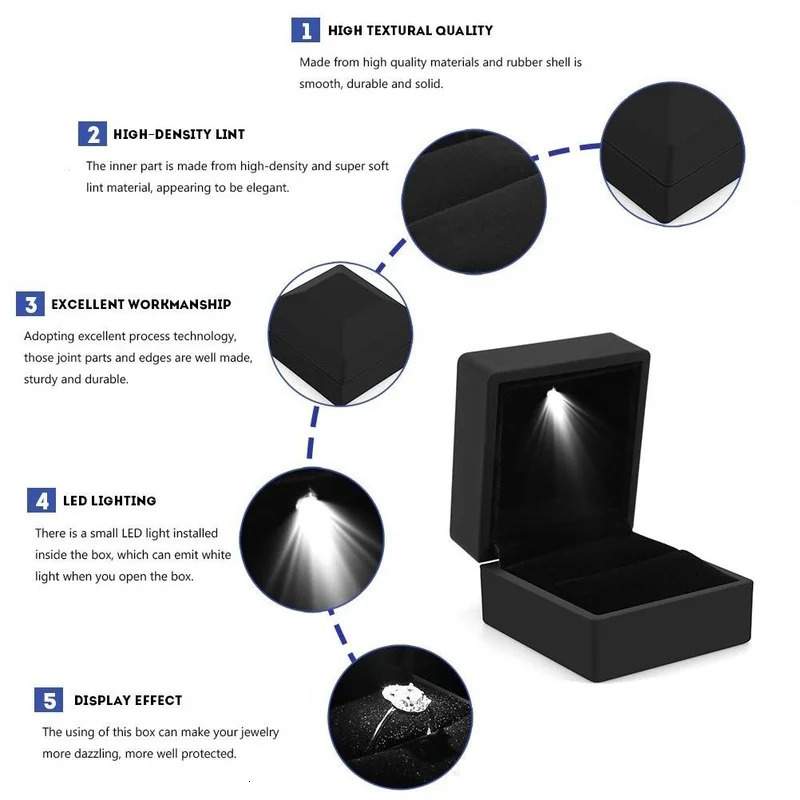 1 HIGH TEXTURAL QUALITY

Made from high quality materials and rubber shell is smooth, durable and solid.

2 HIGH-DENSITY LINT

The inner part is made from high-density and super soft lint material, appearing to be elegant.

3 EXCELLENT WORKMANSHIP

Adopting excellent process technology, those joint parts and edges are well made, sturdy and durable.

4 LED LIGHTING

There is a small LED light installed inside the box, which can emit white light when you open the box.

5 DISPLAY EFFECT

The using of this box can make your jewelry more dazzling, more well protected.