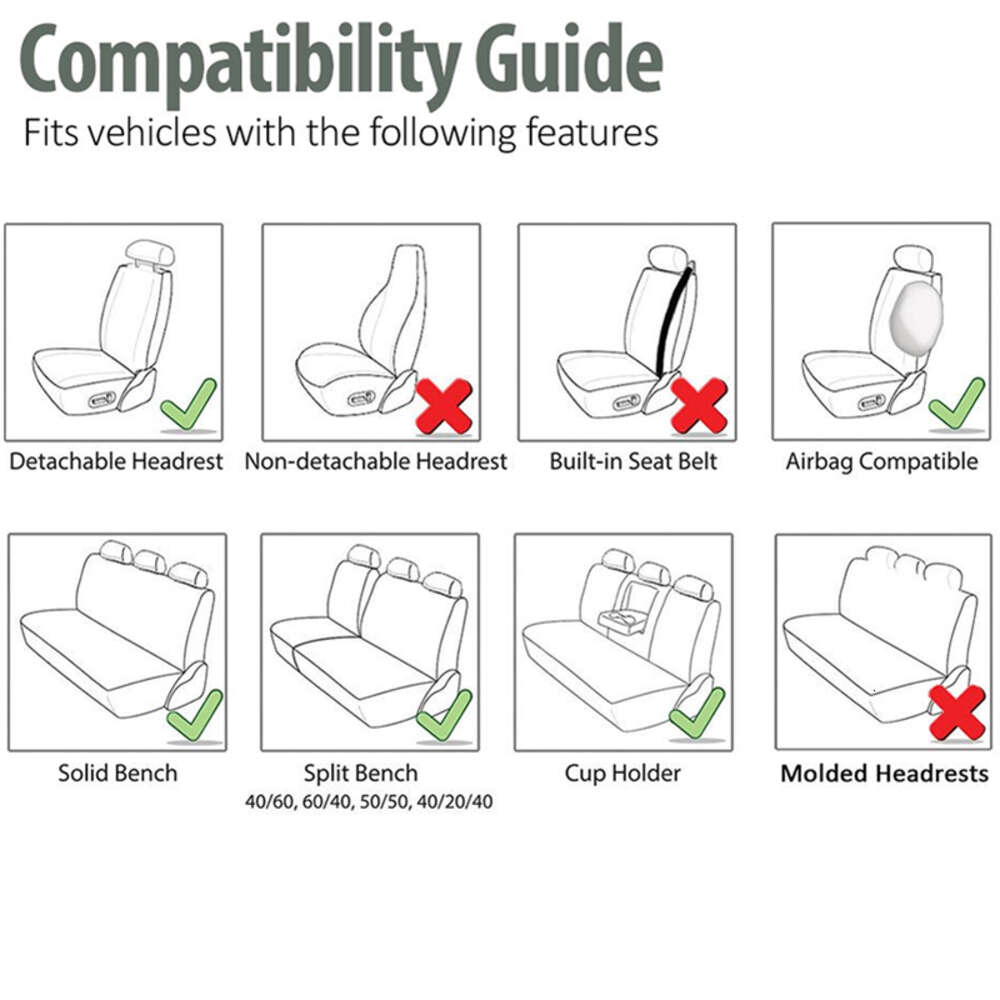 Compatibility Guide
Fits vehicles with the following features

Detachable Headrest

Non-detachable Headrest

Built-in Seat Belt

Airbag Compatible

Solid Bench

Split Bench
40/60, 60/40, 50/50, 40/20/40

Cup Holder

Molded Headrests