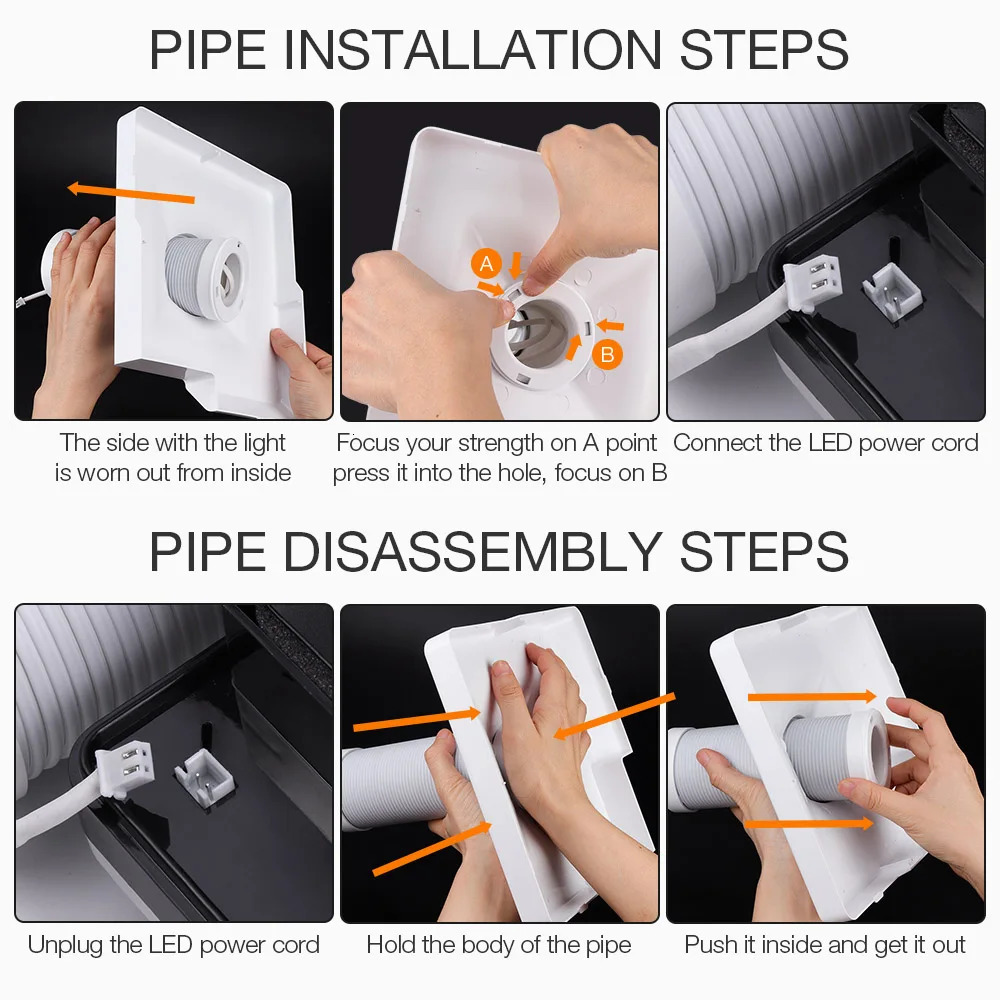 PIPE INSTALLATION STEPS

A

B

The side with the light is worn out from inside

Focus your strength on A point press it into the hole, focus on B

Connect the LED power cord

PIPE DISASSEMBLY STEPS

Unplug the LED power cord

Hold the body of the pipe

Push it inside and get it out