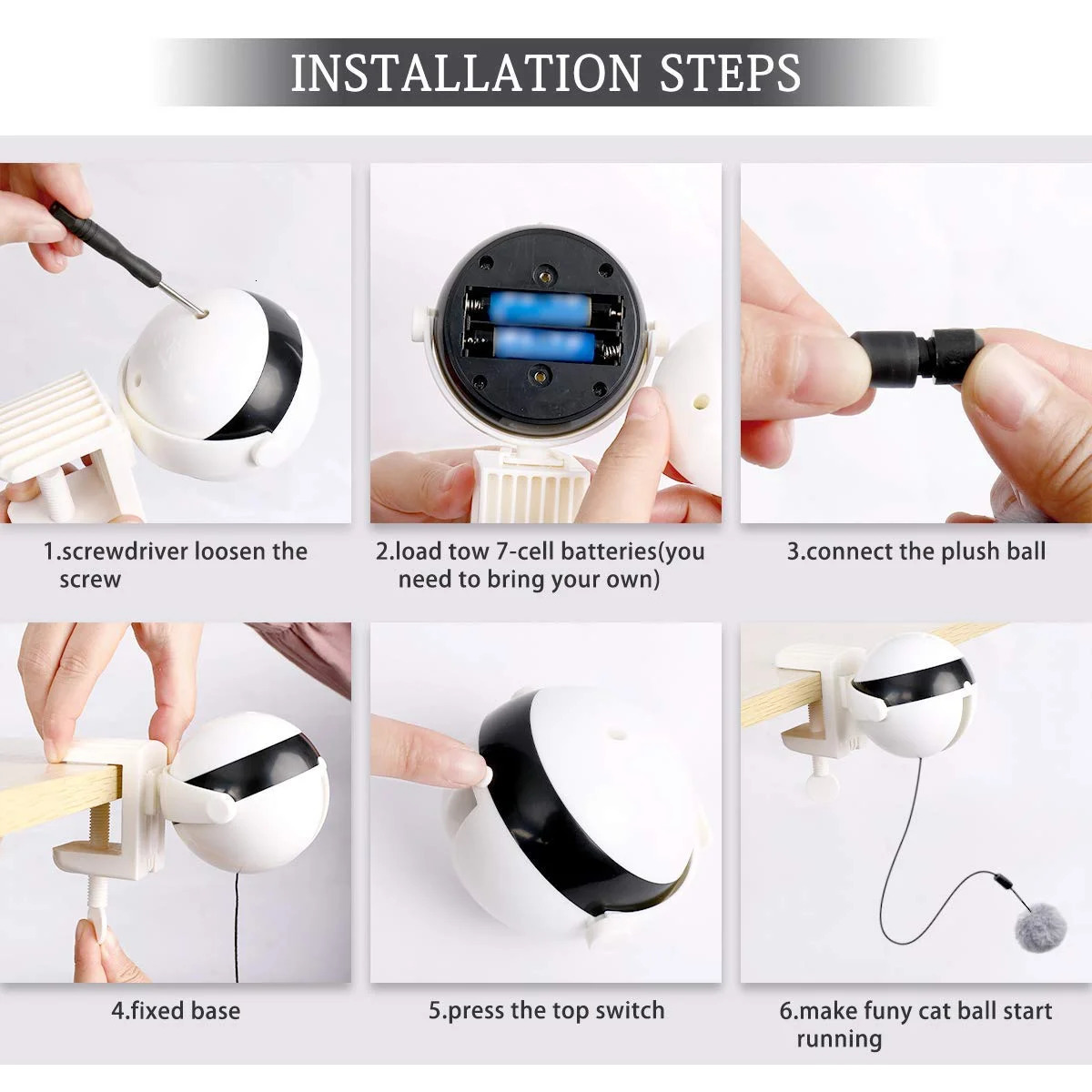 INSTALLATION STEPS

1.screwdriver loosen the screw

2.load tow 7-cell batteries(you need to bring your own)

3.connect the plush ball

4.fixed base

5.press the top switch

6.make funy cat ball start running