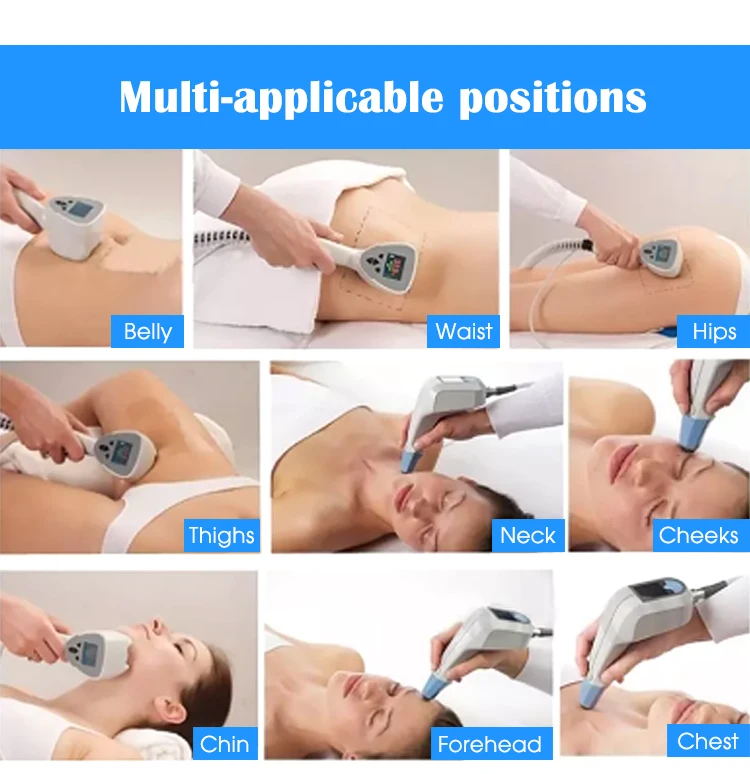 Multi-applicable positions

Belly

Waist

Hips

Thighs

Neck

Cheeks

Chin

Forehead

Chest