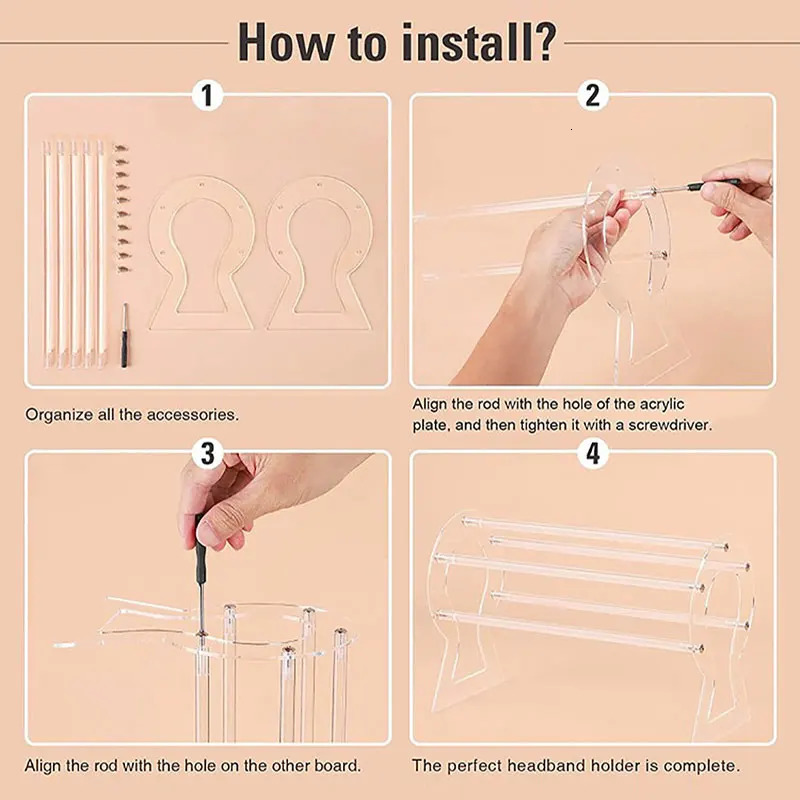 How to install?

1

Organize all the accessories.

2

Align the rod with the hole of the acrylic plate, and then tighten it with a screwdriver.

3

Align the rod with the hole on the other board.

4

The perfect headband holder is complete.