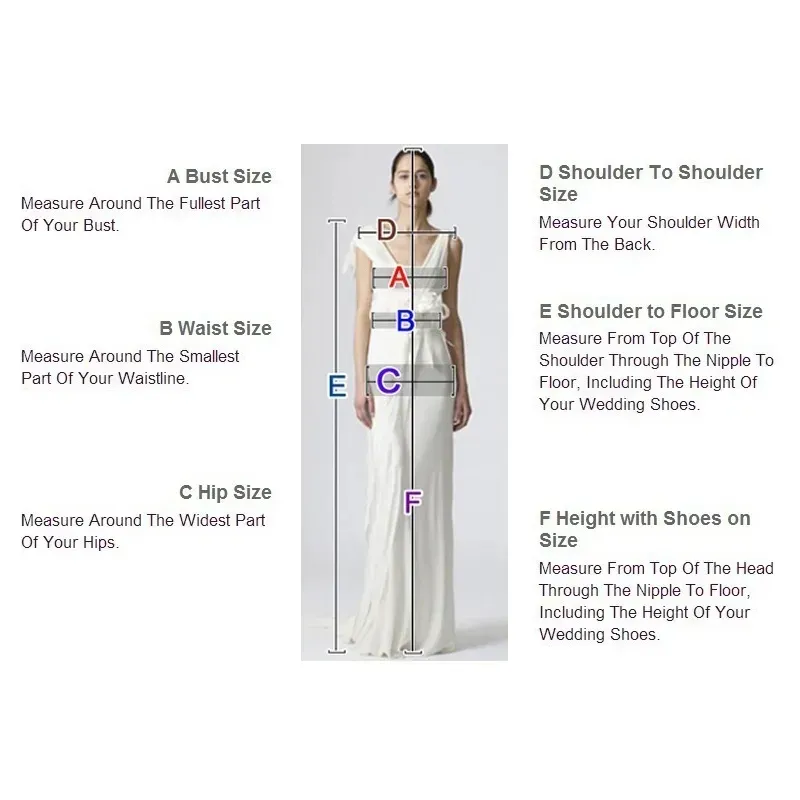 A Bust Size
Measure Around The Fullest Part Of Your Bust.

B Waist Size
Measure Around The Smallest Part Of Your Waistline.

C Hip Size
Measure Around The Widest Part Of Your Hips.

D
A
B
E
C
F

D Shoulder To Shoulder Size
Measure Your Shoulder Width From The Back.

E Shoulder to Floor Size
Measure From Top Of The Shoulder Through The Nipple To Floor, Including The Height Of Your Wedding Shoes.

F Height with Shoes on Size
Measure From Top Of The Head Through The Nipple To Floor, Including The Height Of Your Wedding Shoes.