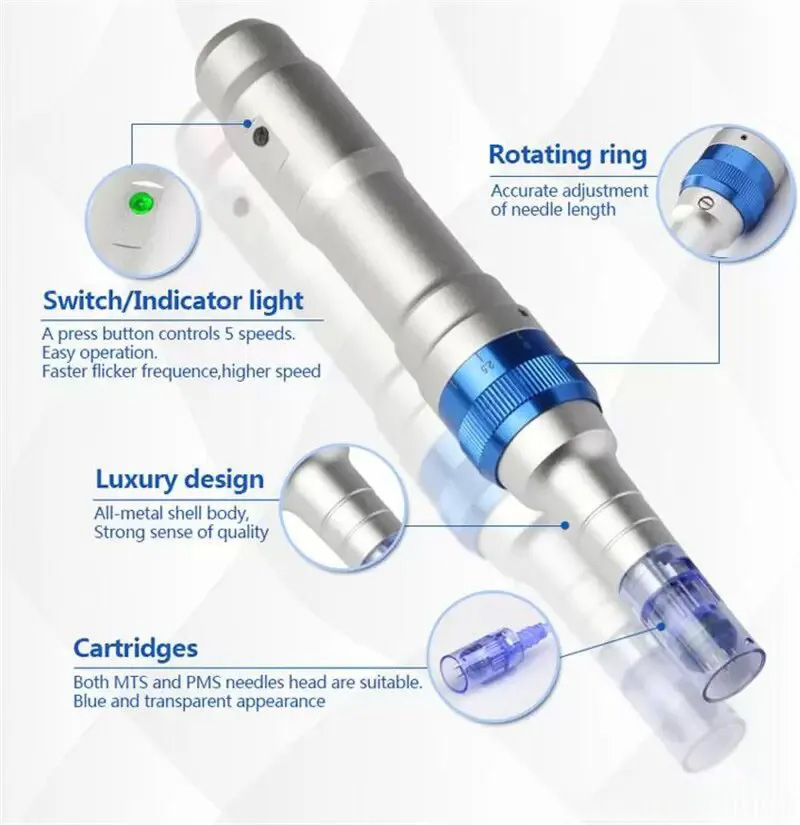 Rotating ring
Accurate adjustment of needle length

Switch/Indicator light
A press button controls 5 speeds.
Easy operation.
Faster flicker frequence,higher speed

2.5

Luxury design
All-metal shell body,
Strong sense of quality

Cartridges
Both MTS and PMS needles head are suitable.
Blue and transparent appearance