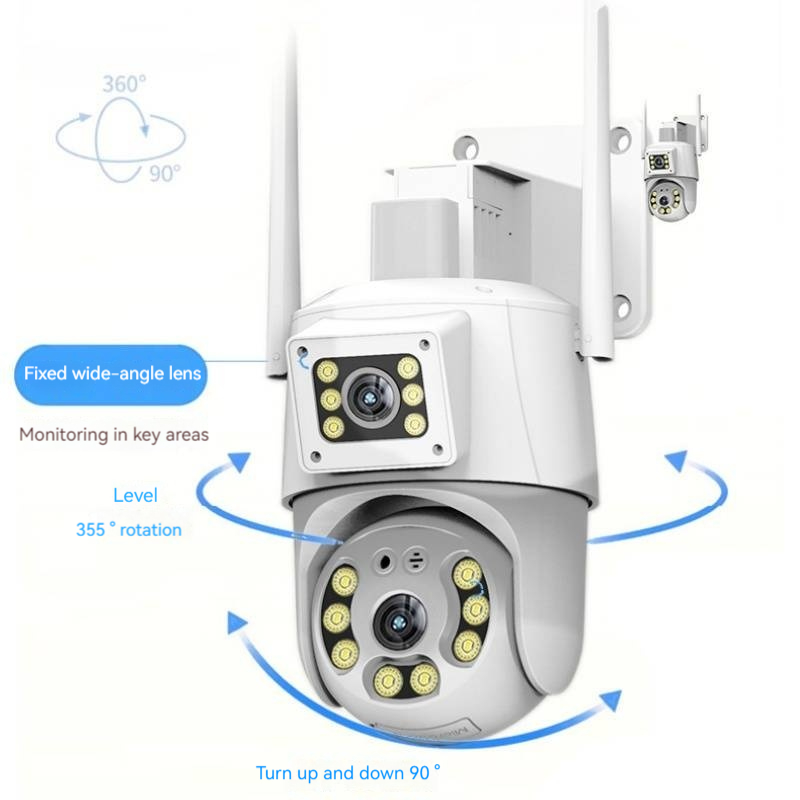 360°

90°

Fixed wide-angle lens

Monitoring in key areas

Level
355 ° rotation

Turn up and down 90 °