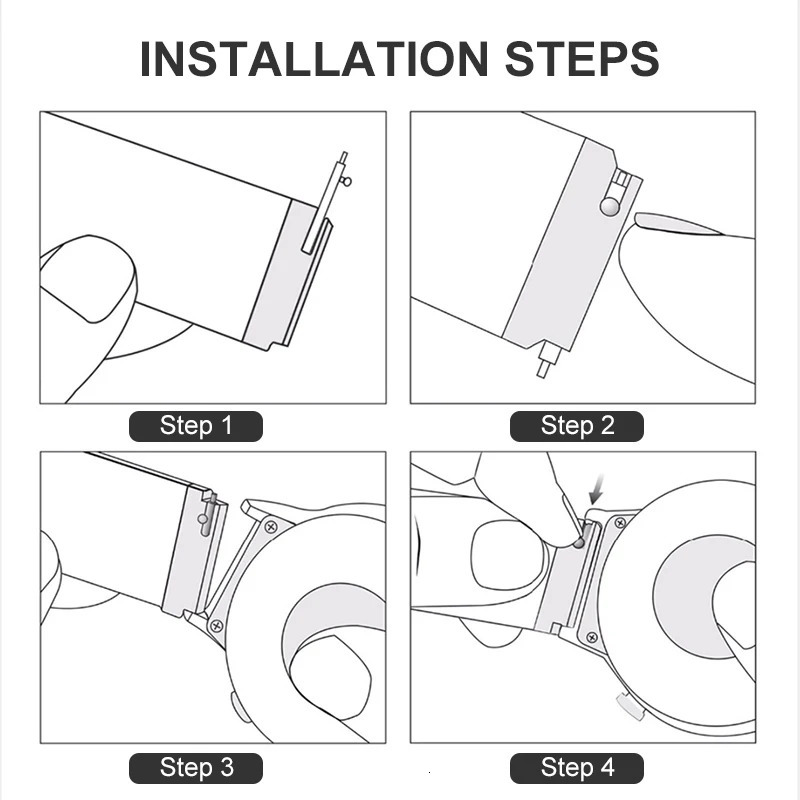 INSTALLATION STEPS

Step 1

Step 2

Step 3

Step 4