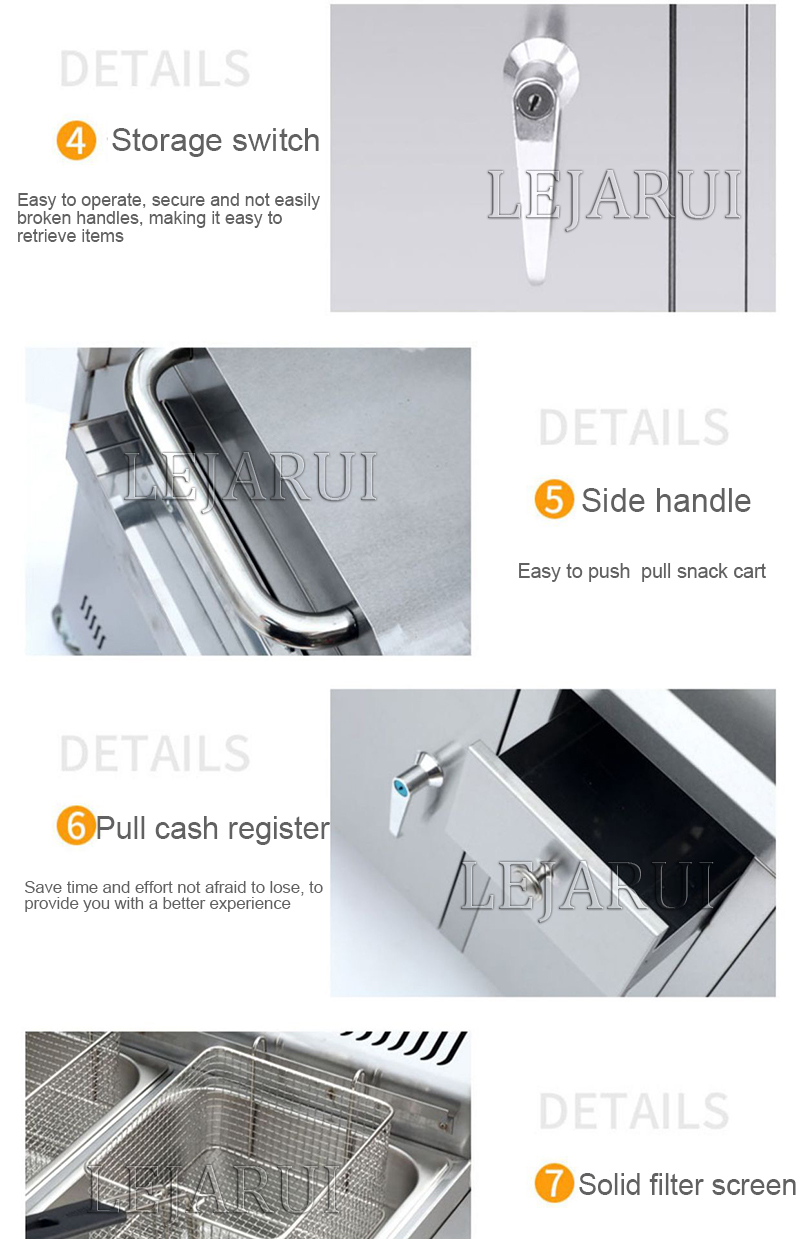 DETAILS

4 Storage switch

Easy to operate, secure and not easily broken handles, making it easy to retrieve items

LEJARUI

LEJARUI

DETAILS

5 Side handle

Easy to push pull snack cart

DETAILS

6 Pull cash register

Save time and effort not afraid to lose, to provide you with a better experience

LEJARUI

LEJARUI

DETAILS

7 Solid filter screen