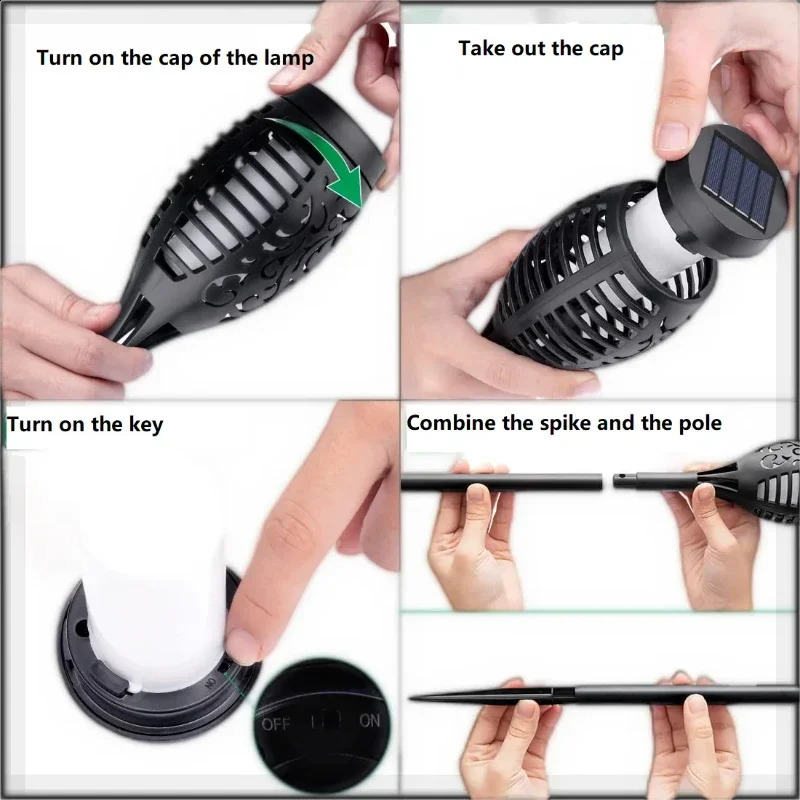 Turn on the cap of the lamp

Take out the cap

Turn on the key

ON

OFF ON

Combine the spike and the pole